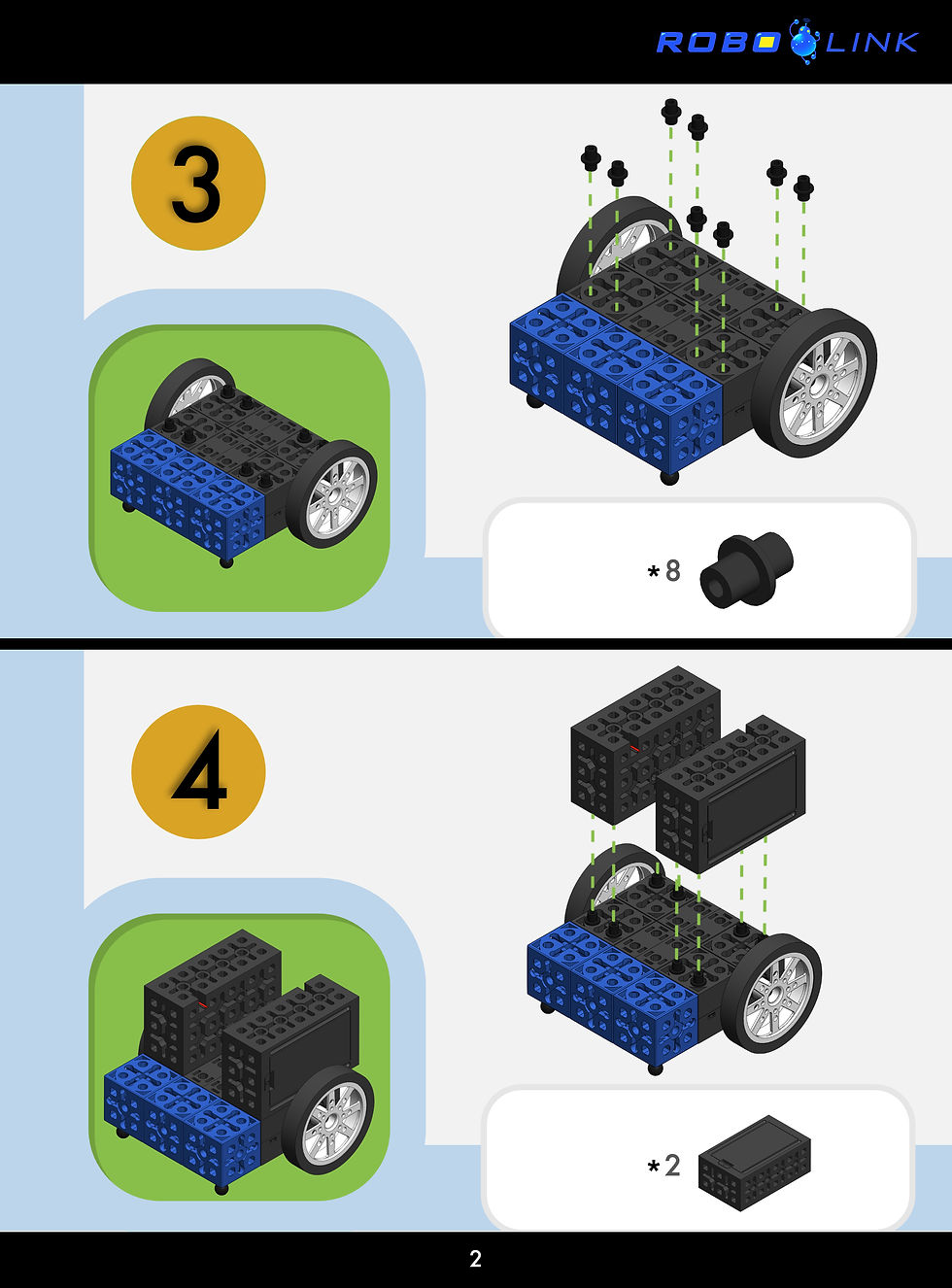 ROBOLINK

3

*8

4

*2

2