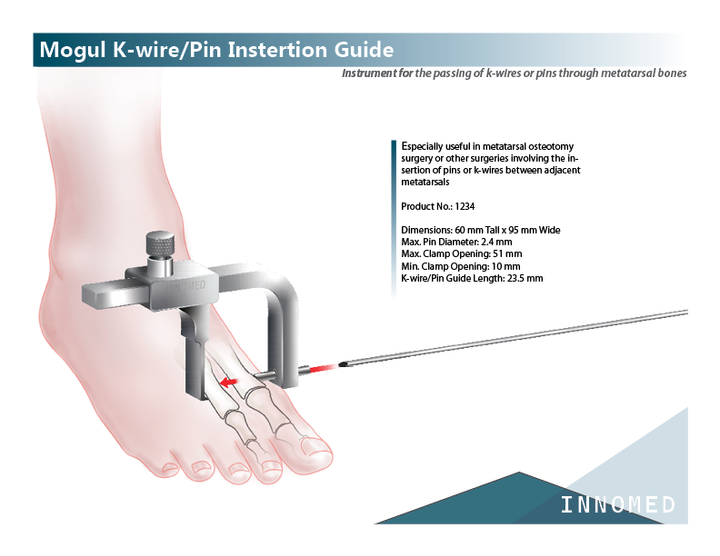 Mogul K-wire/Pin Instertion Guide

Instrument for the passing of k-wires or pins through metatarsal bones

Especially useful in metatarsal osteotomy surgery or other surgeries involving the insertion of pins or k-wires between adjacent metatarsals

Product No.: 1234

Dimensions: 60 mm Tall x 95 mm Wide
Max. Pin Diameter: 2.4 mm
Max. Clamp Opening: 51 mm
Min. Clamp Opening: 10 mm
K-wire/Pin Guide Length: 23.5 mm

INNOMED

INNOMED