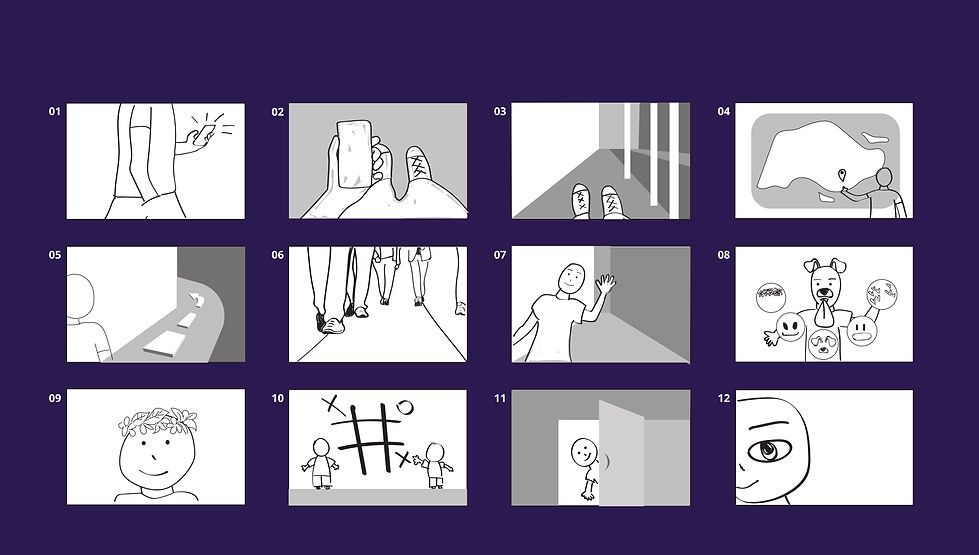 01

02

03

04

05

06

07

08

09

10

11

12