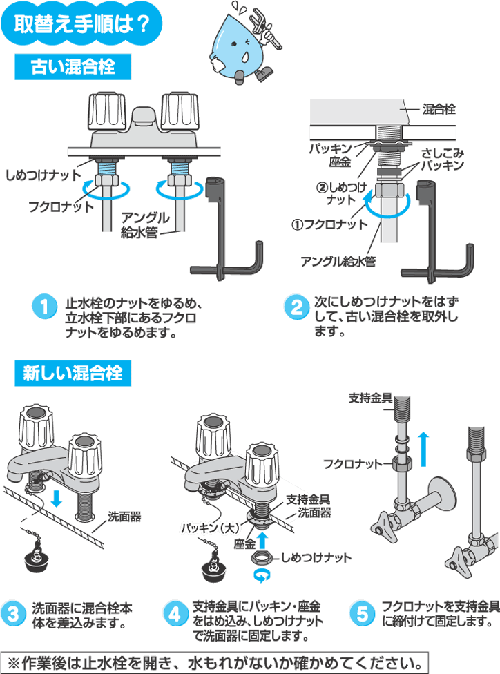 取替え手順は？

古い混合栓

しめつけナット
フクロナット
アングル給水管

混合栓
パッキン
座金
さしこみパッキン
②しめつけナット
①フクロナット
アングル給水管

1 止水栓のナットをゆるめ、立水栓下部にあるフクロナットをゆるめます。

2 次にしめつけナットをはずして、古い混合栓を取外します。

新しい混合栓

洗面器

支持金具
洗面器
パッキン（大）
座金
しめつけナット

支持金具
フクロナット

3 洗面器に混合栓本体を差込みます。

4 支持金具にパッキン・座金をはめ込み、しめつけナットで洗面器に固定します。

5 フクロナットを支持金具に締付けて固定します。

※作業後は止水栓を開き、水もれがないか確かめてください。