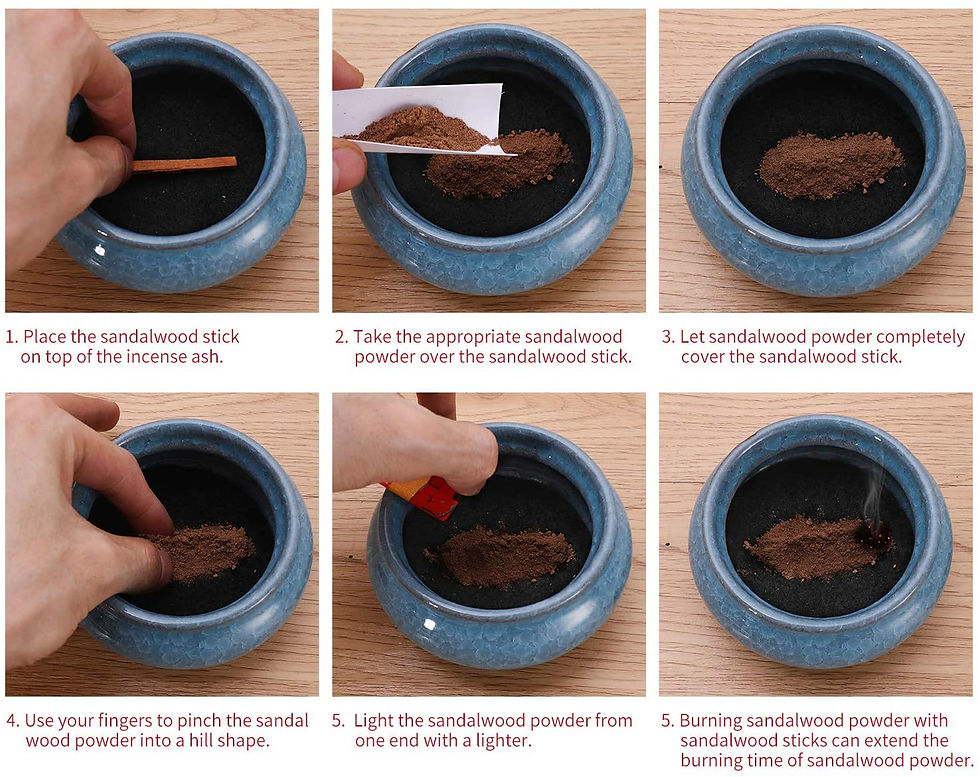 1. Place the sandalwood stick on top of the incense ash.

2. Take the appropriate sandalwood powder over the sandalwood stick.

3. Let sandalwood powder completely cover the sandalwood stick.

4. Use your fingers to pinch the sandal wood powder into a hill shape.

5. Light the sandalwood powder from one end with a lighter.

5. Burning sandalwood powder with sandalwood sticks can extend the burning time of sandalwood powder.