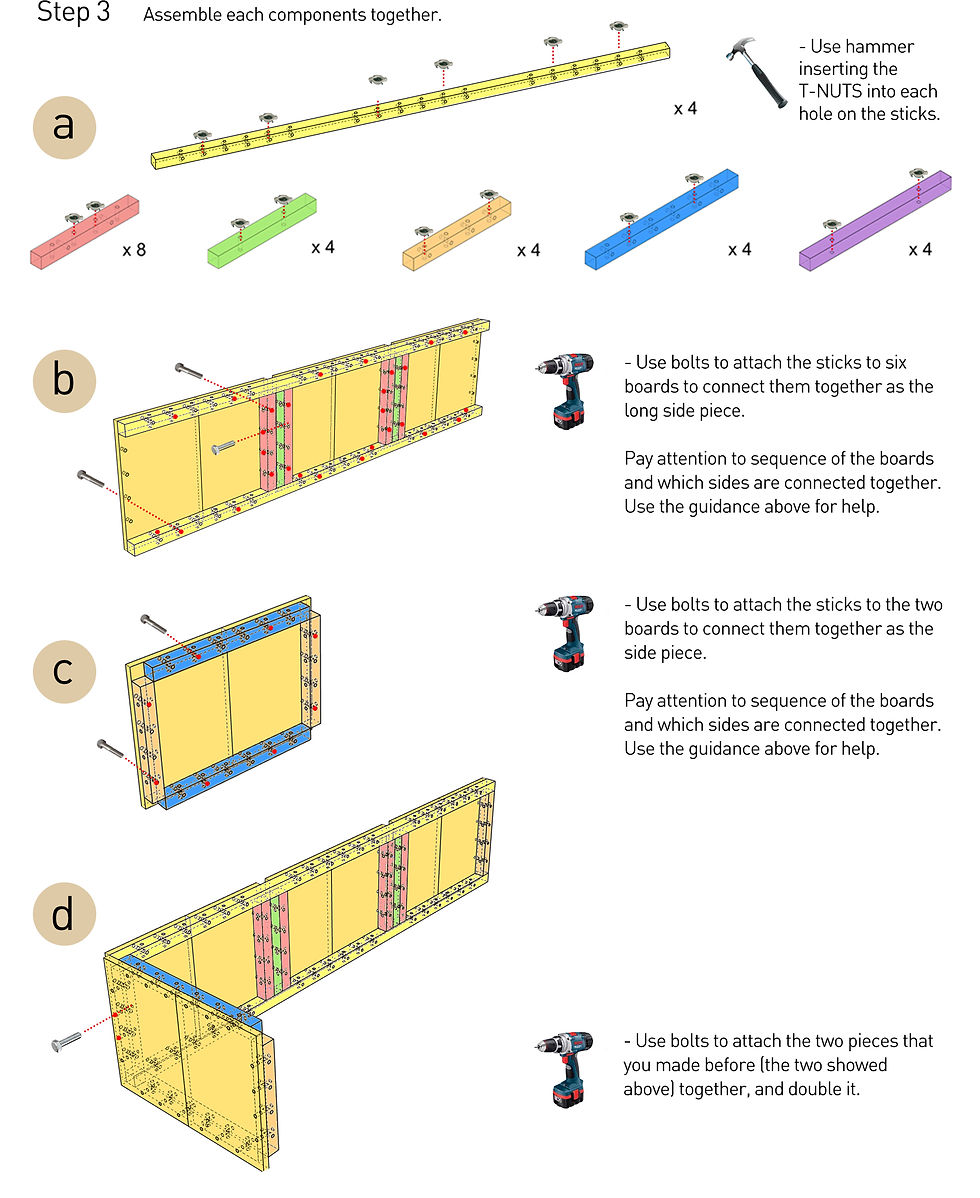 Step 3 Assemble each components together.

a

x 4

- Use hammer inserting the T-NUTS into each hole on the sticks.

x 8

x 4

x 4

x 4

x 4

b

- Use bolts to attach the sticks to six boards to connect them together as the long side piece.

Pay attention to sequence of the boards and which sides are connected together. Use the guidance above for help.

c

- Use bolts to attach the sticks to the two boards to connect them together as the side piece.

Pay attention to sequence of the boards and which sides are connected together. Use the guidance above for help.

d

- Use bolts to attach the two pieces that you made before (the two showed above) together, and double it.