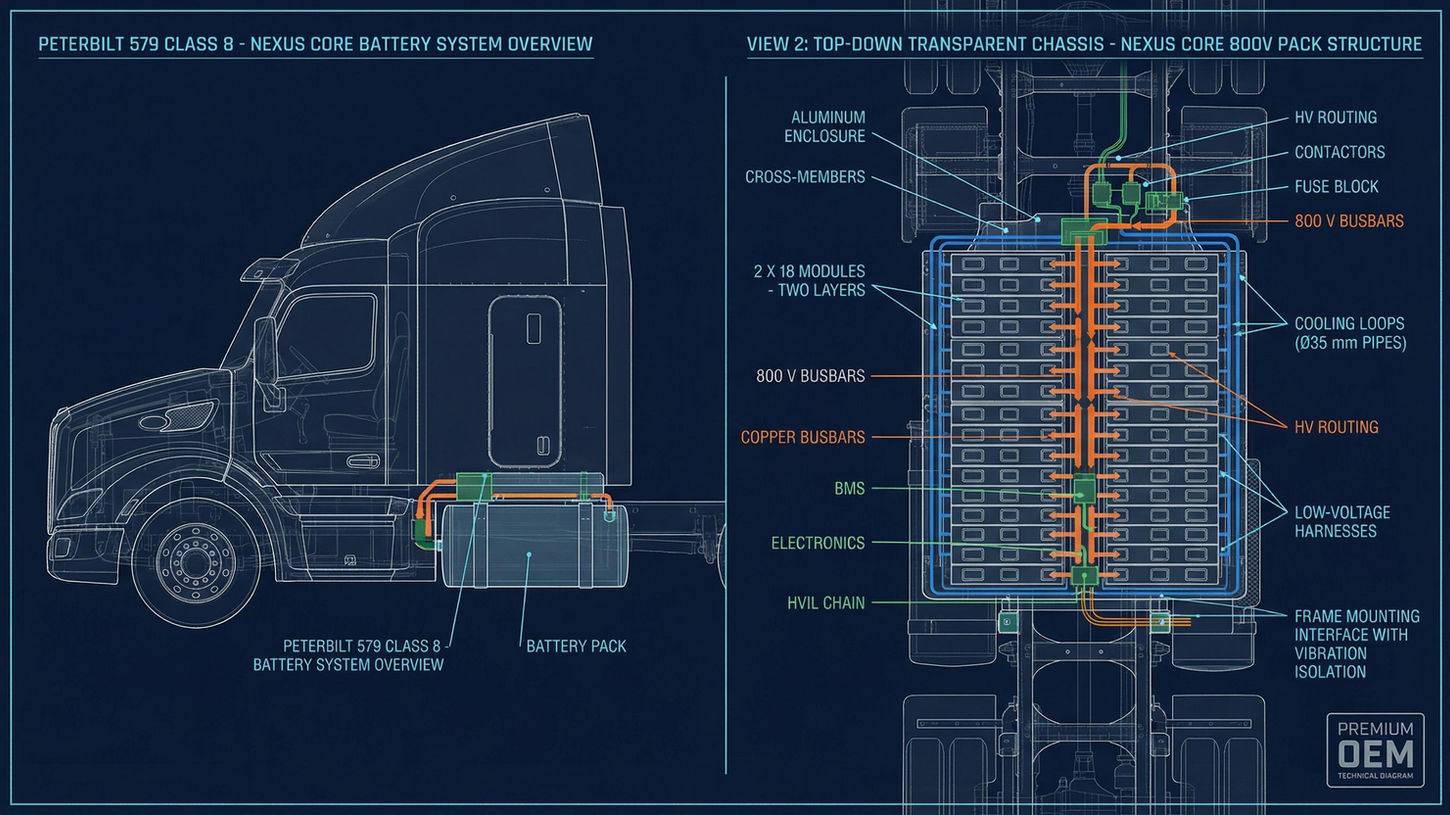 PETERBILT 579 CLASS 8 - NEXUS CORE BATTERY SYSTEM OVERVIEW

PETERBILT 579 CLASS 8 BATTERY SYSTEM OVERVIEW

BATTERY PACK

VIEW 2: TOP-DOWN TRANSPARENT CHASSIS - NEXUS CORE 800V PACK STRUCTURE

ALUMINUM ENCLOSURE

CROSS-MEMBERS

2 X 18 MODULES - TWO LAYERS

800 V BUSBARS

COPPER BUSBARS

BMS

ELECTRONICS

HVIL CHAIN

HV ROUTING

CONTACTORS

FUSE BLOCK

800 V BUSBARS

COOLING LOOPS (Ø35 mm PIPES)

HV ROUTING

LOW-VOLTAGE HARNESSES

FRAME MOUNTING INTERFACE WITH VIBRATION ISOLATION

PREMIUM OEM TECHNICAL DIAGRAM