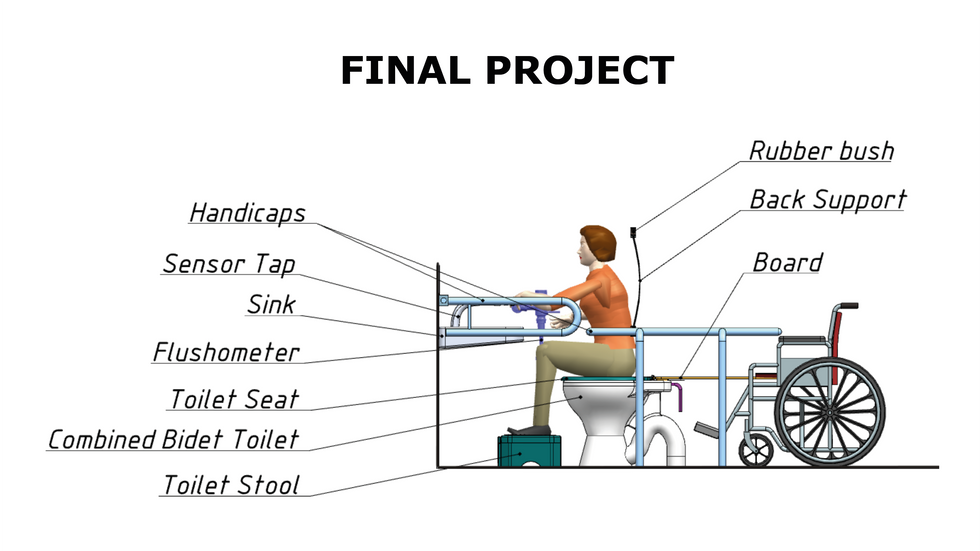 FINAL PROJECT

Handicaps
Sensor Tap
Sink
Flushometer
Toilet Seat
Combined Bidet Toilet
Toilet Stool

Rubber bush
Back Support
Board