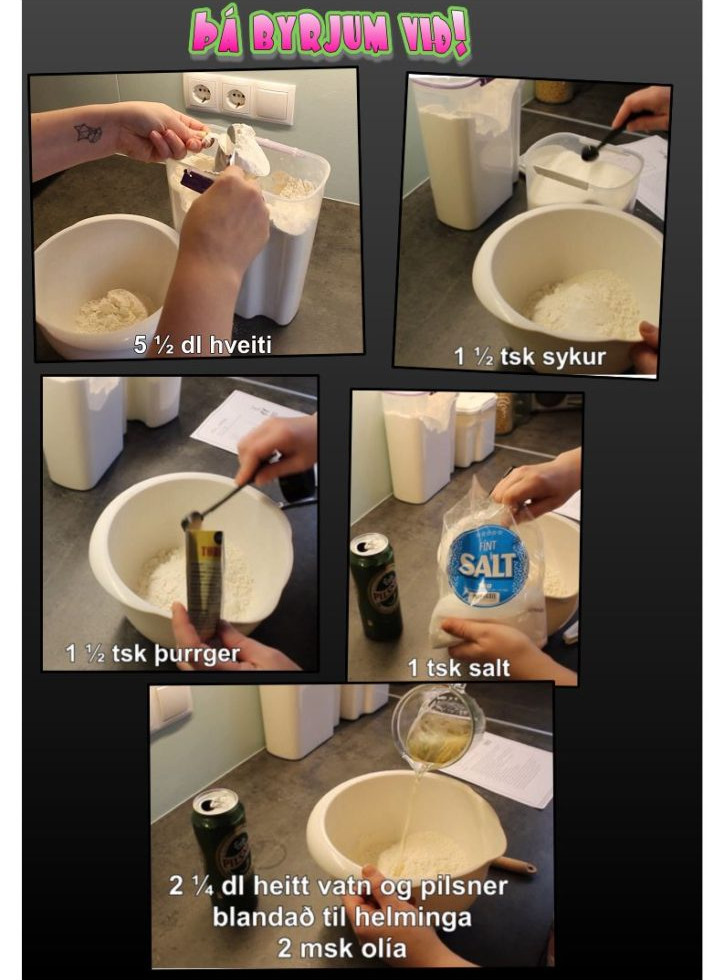 ÞÁ BYRJUM VIÐ!

5 ½ dl hveiti

1 ½ tsk sykur

1 ½ tsk þurrger

FÍNT SALT

1 tsk salt

2 ¼ dl heitt vatn og pilsner blandað til helminga
2 msk olía