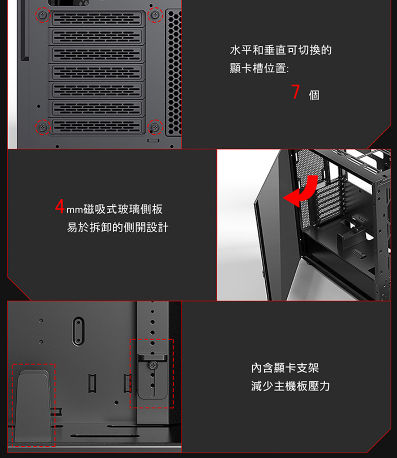 水平和垂直可切換的
顯卡槽位置:
7 個

4mm磁吸式玻璃側板
易於拆卸的側開設計

內含顯卡支架
減少主機板壓力