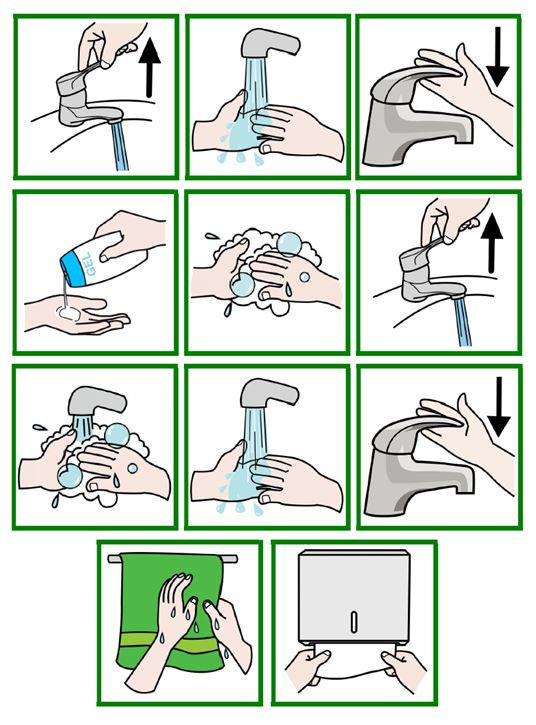 GEL