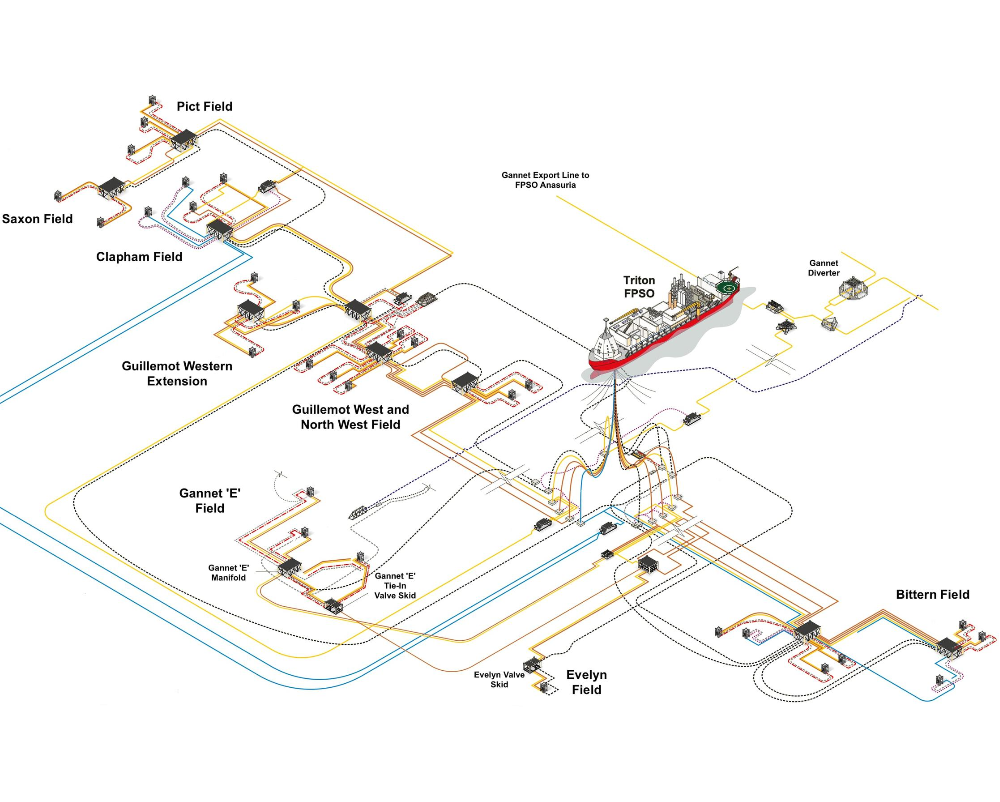 Pict Field

Saxon Field

Clapham Field

Gannet Export Line to FPSO Anasuria

Triton FPSO

Gannet Diverter

Guillemot Western Extension

Guillemot West and North West Field

Gannet 'E' Field

Gannet 'E' Manifold

Gannet 'E' Tie-In Valve Skid

Bittern Field

Evelyn Valve Skid

Evelyn Field