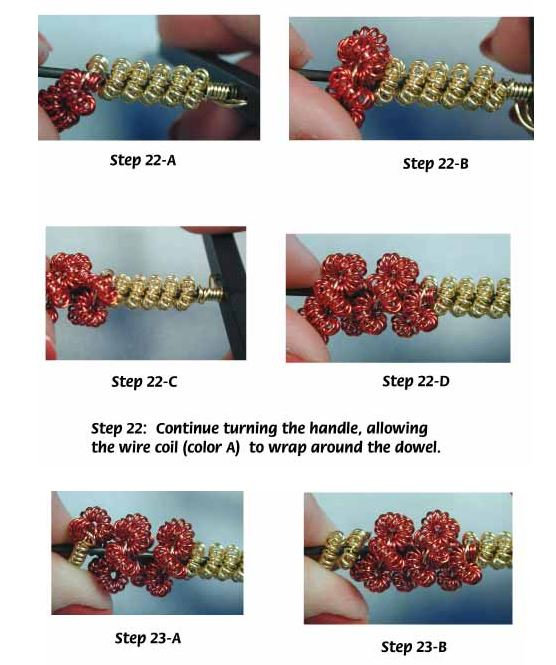 Step 22-A

Step 22-B

Step 22-C

Step 22-D

Step 22: Continue turning the handle, allowing the wire coil (color A) to wrap around the dowel.

Step 23-A

Step 23-B