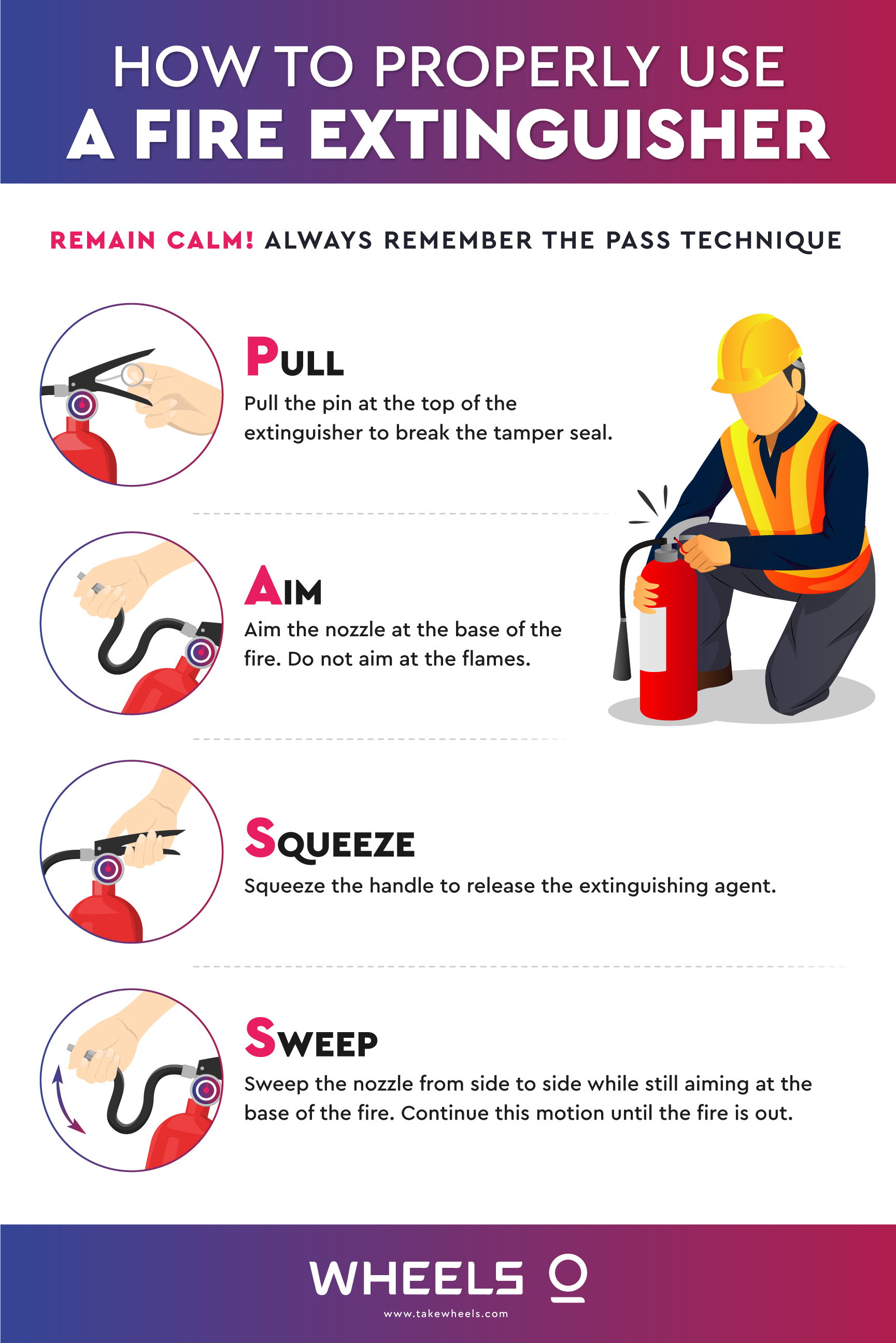 HOW TO PROPERLY USE
A FIRE EXTINGUISHER

REMAIN CALM! ALWAYS REMEMBER THE PASS TECHNIQUE

PULL
Pull the pin at the top of the extinguisher to break the tamper seal.

AIM
Aim the nozzle at the base of the fire. Do not aim at the flames.

SQUEEZE
Squeeze the handle to release the extinguishing agent.

SWEEP
Sweep the nozzle from side to side while still aiming at the base of the fire. Continue this motion until the fire is out.

WHEELS
www.takewheels.com