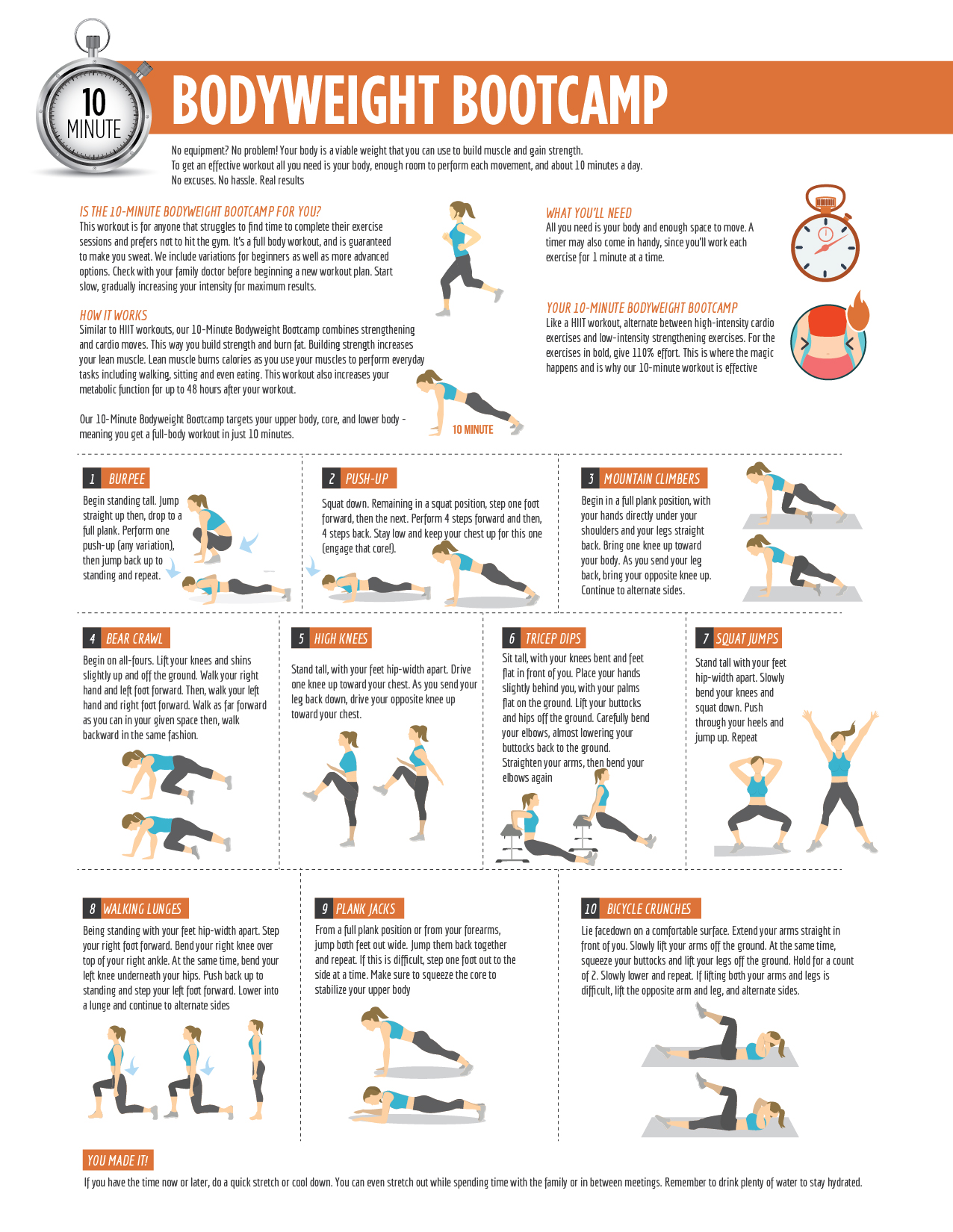 10
MINUTE

BODYWEIGHT BOOTCAMP

No equipment? No problem! Your body is a viable weight that you can use to build muscle and gain strength. To get an effective workout all you need is your body, enough room to perform each movement, and about 10 minutes a day. No excuses. No hassle. Real results

IS THE 10-MINUTE BODYWEIGHT BOOTCAMP FOR YOU?
This workout is for anyone that struggles to find time to complete their exercise sessions and prefers not to hit the gym. It's a full body workout, and is guaranteed to make you sweat. We include variations for beginners as well as more advanced options. Check with your family doctor before beginning a new workout plan. Start slow, gradually increasing your intensity for maximum results.

HOW IT WORKS
Similar to HIIT workouts, our 10-Minute Bodyweight Bootcamp combines strengthening and cardio moves. This way you build strength and burn fat. Building strength increases your lean muscle. Lean muscle burns calories as you use your muscles to perform everyday tasks including walking, sitting and even eating. This workout also increases your metabolic function for up to 48 hours after your workout.

Our 10-Minute Bodyweight Bootcamp targets your upper body, core, and lower body - meaning you get a full-body workout in just 10 minutes.

10 MINUTE

WHAT YOU'LL NEED
All you need is your body and enough space to move. A timer may also come in handy, since you'll work each exercise for 1 minute at a time.

YOUR 10-MINUTE BODYWEIGHT BOOTCAMP
Like a HIIT workout, alternate between high-intensity cardio exercises and low-intensity strengthening exercises. For the exercises in bold, give 110% effort. This is where the magic happens and is why our 10-minute workout is effective

1 BURPEE
Begin standing tall. Jump straight up then, drop to a full plank. Perform one push-up (any variation), then jump back up to standing and repeat.

2 PUSH-UP
Squat down. Remaining in a squat position, step one foot forward, then the next. Perform 4 steps forward and then, 4 steps back. Stay low and keep your chest up for this one (engage that core!).

3 MOUNTAIN CLIMBERS
Begin in a full plank position, with your hands directly under your shoulders and your legs straight back. Bring one knee up toward your body. As you send your leg back, bring your opposite knee up. Continue to alternate sides.

4 BEAR CRAWL
Begin on all-fours. Lift your knees and shins slightly up and off the ground. Walk your right hand and left foot forward. Then, walk your left hand and right foot forward. Walk as far forward as you can in your given space then, walk backward in the same fashion.

5 HIGH KNEES
Stand tall, with your feet hip-width apart. Drive one knee up toward your chest. As you send your leg back down, drive your opposite knee up toward your chest.

6 TRICEP DIPS
Sit tall, with your knees bent and feet flat in front of you. Place your hands slightly behind you, with your palms flat on the ground. Lift your buttocks and hips off the ground. Carefully bend your elbows, almost lowering your buttocks back to the ground. Straighten your arms, then bend your elbows again

7 SQUAT JUMPS
Stand tall with your feet hip-width apart. Slowly bend your knees and squat down. Push through your heels and jump up. Repeat

8 WALKING LUNGES
Being standing with your feet hip-width apart. Step your right foot forward. Bend your right knee over top of your right ankle. At the same time, bend your left knee underneath your hips. Push back up to standing and step your left foot forward. Lower into a lunge and continue to alternate sides

9 PLANK JACKS
From a full plank position or from your forearms, jump both feet out wide. Jump them back together and repeat. If this is difficult, step one foot out to the side at a time. Make sure to squeeze the core to stabilize your upper body

10 BICYCLE CRUNCHES
Lie facedown on a comfortable surface. Extend your arms straight in front of you. Slowly lift your arms off the ground. At the same time, squeeze your buttocks and lift your legs off the ground. Hold for a count of 2. Slowly lower and repeat. If lifting both your arms and legs is difficult, lift the opposite arm and leg, and alternate sides.

YOU MADE IT!
If you have the time now or later, do a quick stretch or cool down. You can even stretch out while spending time with the family or in between meetings. Remember to drink plenty of water to stay hydrated.