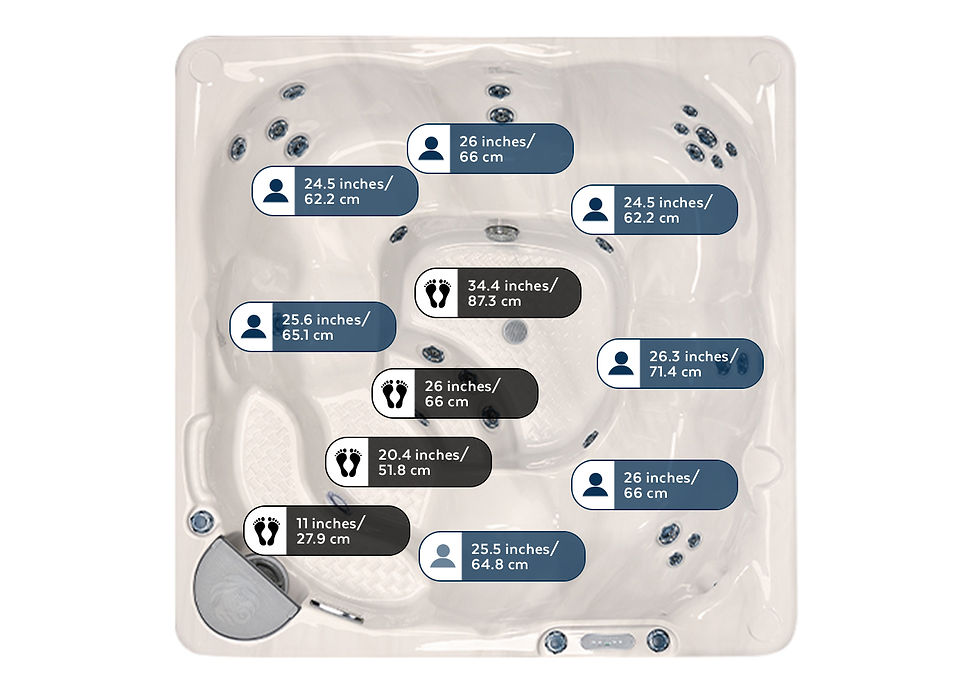 26 inches/
66 cm

24.5 inches/
62.2 cm

24.5 inches/
62.2 cm

34.4 inches/
87.3 cm

25.6 inches/
65.1 cm

26.3 inches/
71.4 cm

26 inches/
66 cm

20.4 inches/
51.8 cm

26 inches/
66 cm

11 inches/
27.9 cm

25.5 inches/
64.8 cm