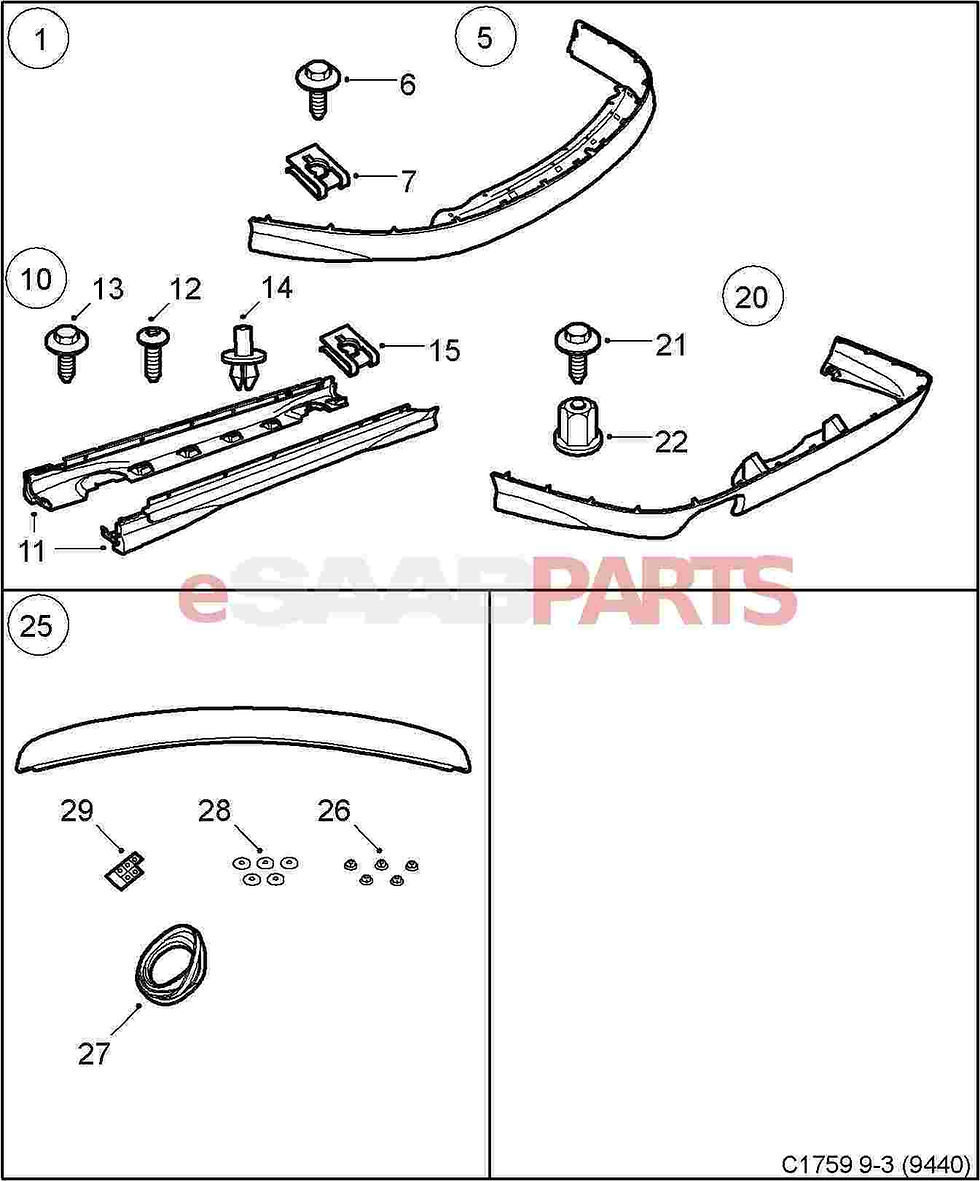 1
5
6
7
10
13
12
14
15
20
21
22
11
eSAABPARTS
25
29
28
26
27
C1759 9-3 (9440)