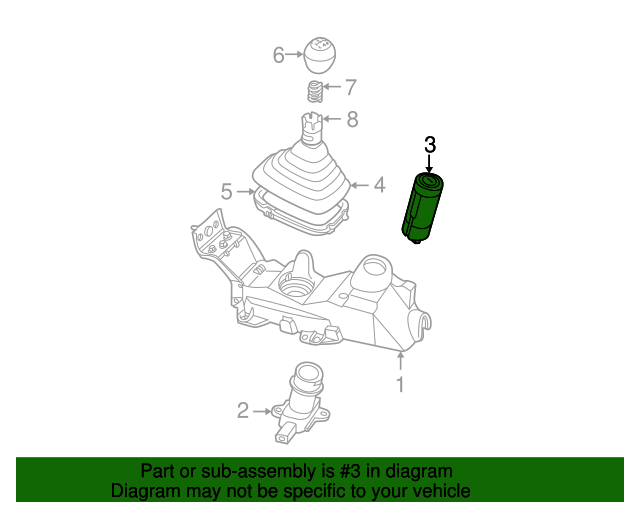 6
7
8
3
5
4
1
2

Part or sub-assembly is #3 in diagram
Diagram may not be specific to your vehicle