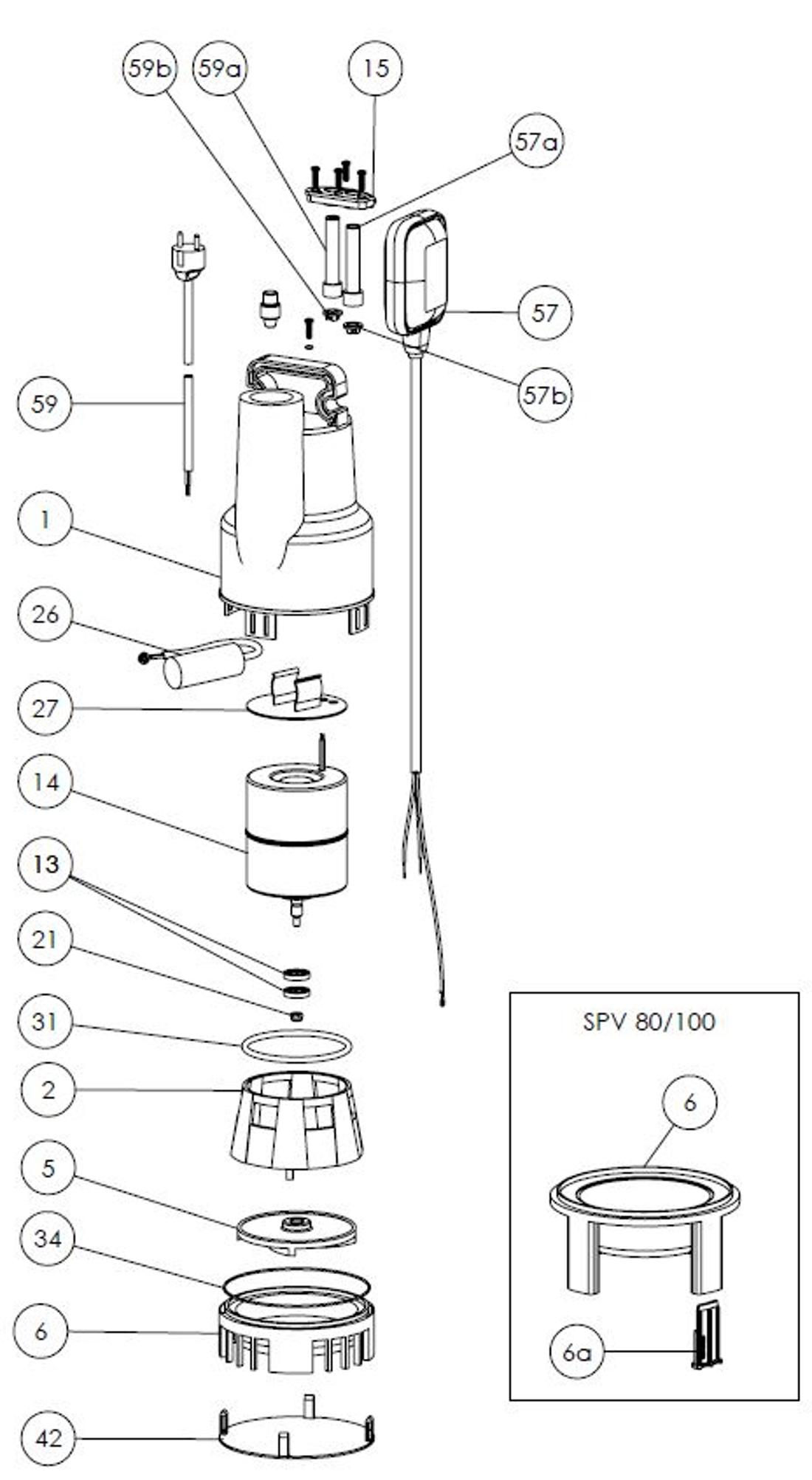 59b
59a
15
57a
57
57b
59
1
26
27
14
13
21
31
2
5
34
6
42

SPV 80/100
6
6a