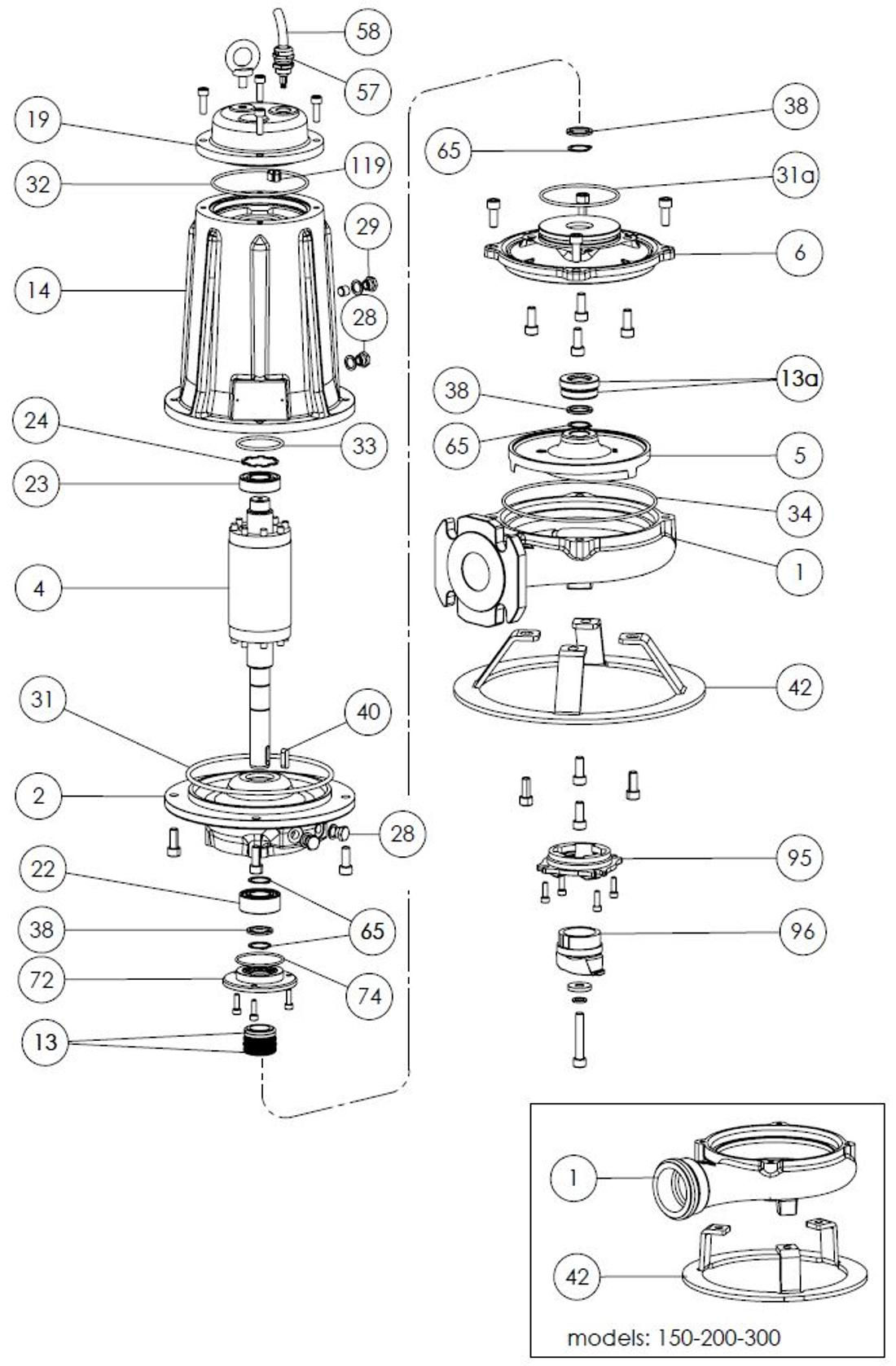 58
57
19
119
32
29
14
28
24
33
23
4
31
40
2
28
22
65
38
72
74
13
38
65
31a
6
13a
38
65
5
34
1
42
95
96
1
42
models: 150-200-300