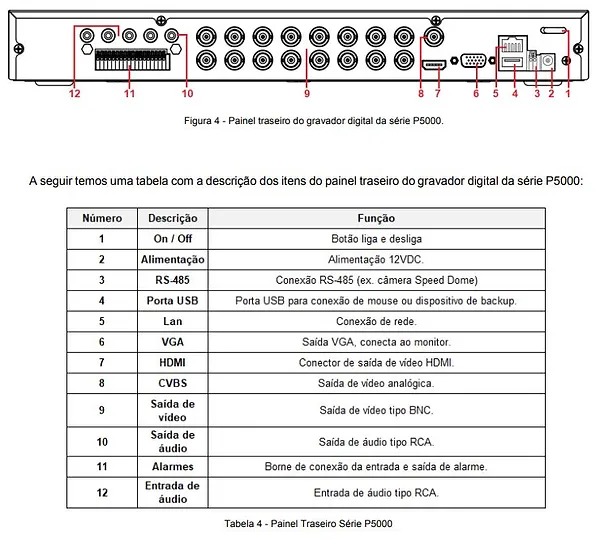 12 11 10 9 8 7 6 5 4 3 2 1

Figura 4 - Painel traseiro do gravador digital da série P5000.

A seguir temos uma tabela com a descrição dos itens do painel traseiro do gravador digital da série P5000:

| Número | Descrição | Função |
|---|---|---|
| 1 | On / Off | Botão liga e desliga |
| 2 | Alimentação | Alimentação 12VDC. |
| 3 | RS-485 | Conexão RS-485 (ex. câmera Speed Dome) |
| 4 | Porta USB | Porta USB para conexão de mouse ou dispositivo de backup. |
| 5 | Lan | Conexão de rede. |
| 6 | VGA | Saída VGA, conecta ao monitor. |
| 7 | HDMI | Conector de saída de vídeo HDMI. |
| 8 | CVBS | Saída de vídeo analógica. |
| 9 | Saída de vídeo | Saída de vídeo tipo BNC. |
| 10 | Saída de áudio | Saída de áudio tipo RCA. |
| 11 | Alarmes | Borne de conexão da entrada e saída de alarme. |
| 12 | Entrada de áudio | Entrada de áudio tipo RCA. |

Tabela 4 - Painel Traseiro Série P5000