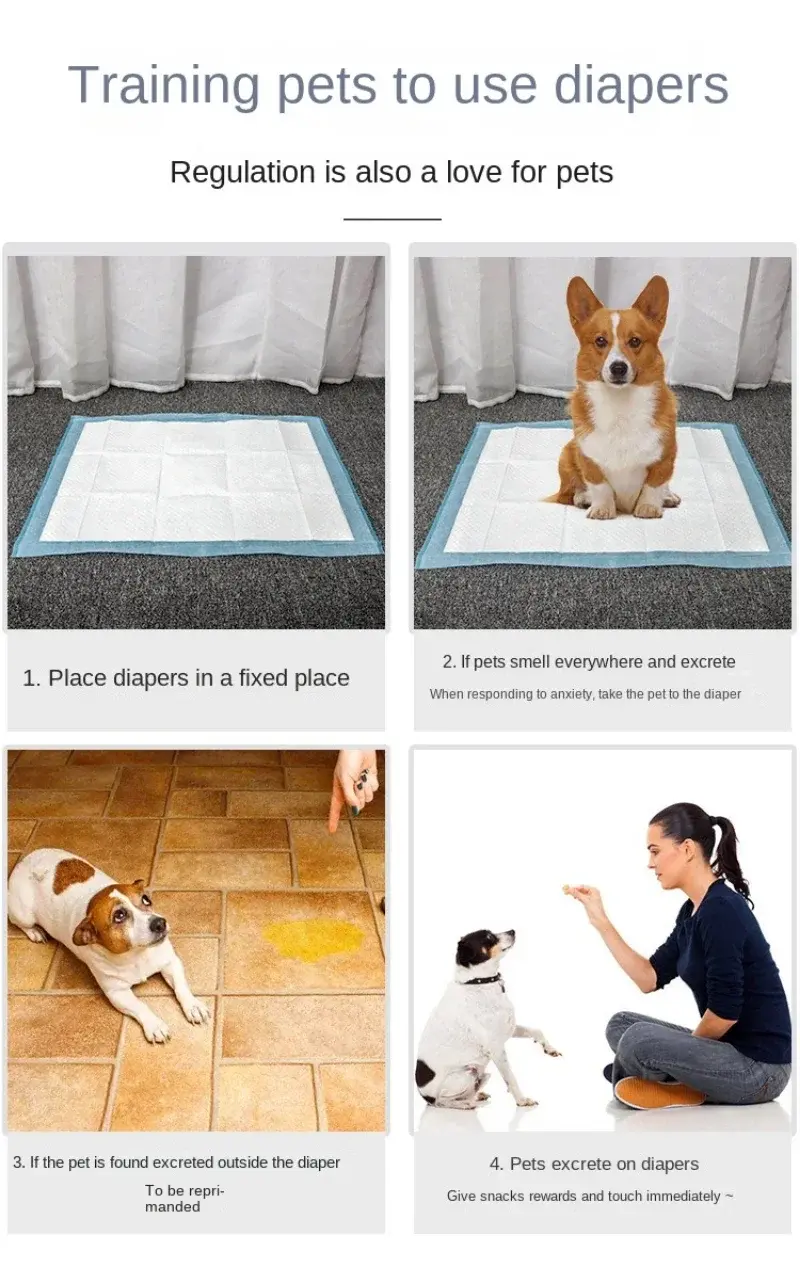 Training pets to use diapers

Regulation is also a love for pets

1. Place diapers in a fixed place

2. If pets smell everywhere and excrete

When responding to anxiety, take the pet to the diaper

3. If the pet is found excreted outside the diaper

To be reprimanded

4. Pets excrete on diapers

Give snacks rewards and touch immediately ~