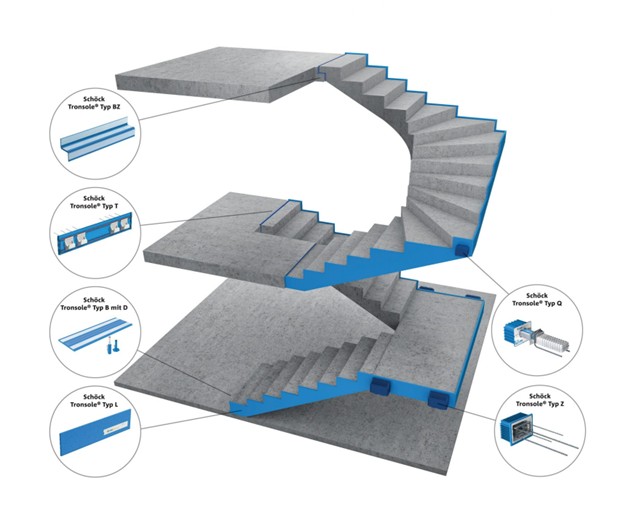 Schöck Tronsole® Typ BZ

Schöck Tronsole® Typ T

Schöck Tronsole® Typ B mit D

Schöck Tronsole® Typ L

Schöck Tronsole® Typ Q

Schöck Tronsole® Typ Z