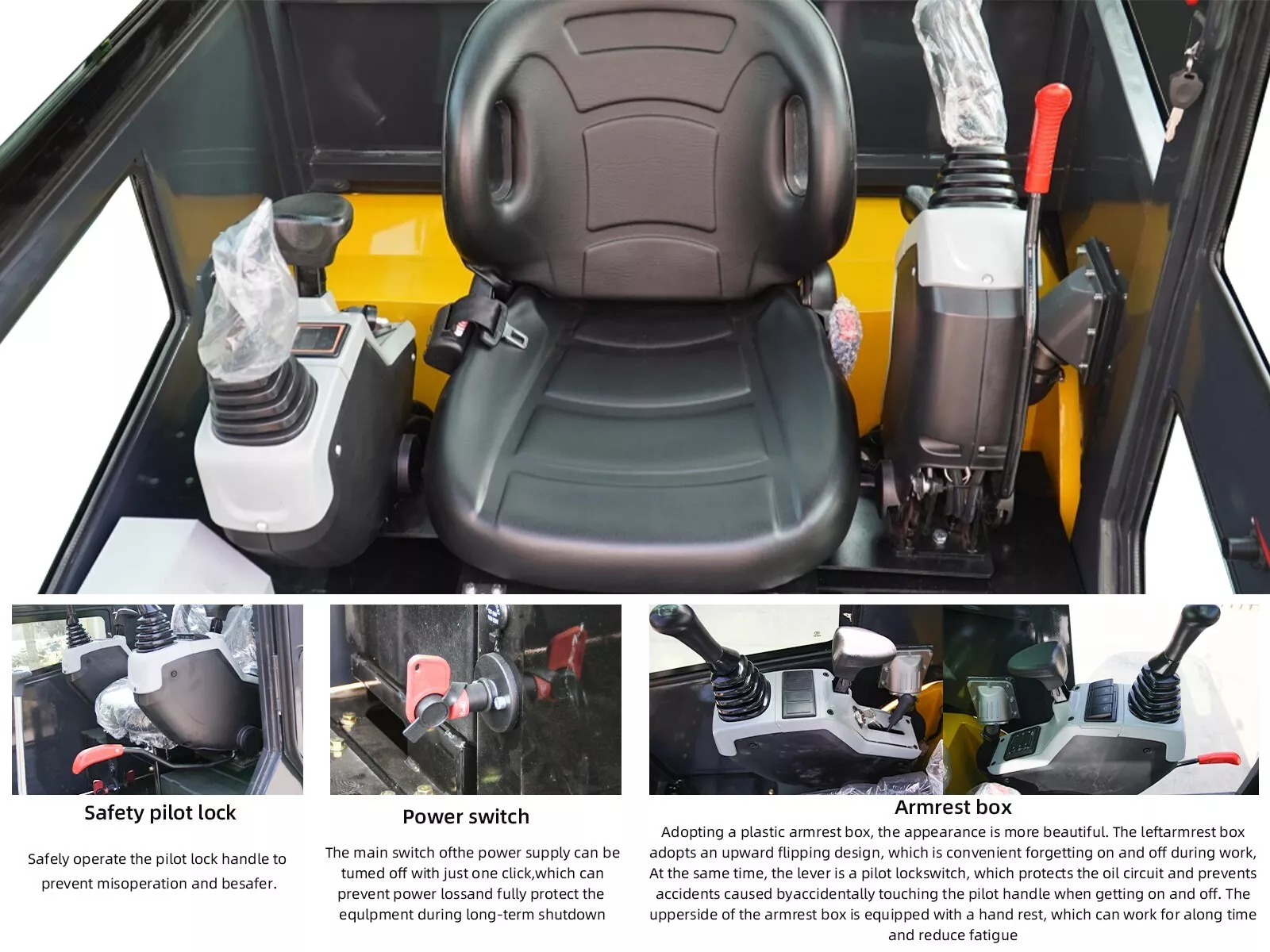 Safety pilot lock

Safely operate the pilot lock handle to prevent misoperation and besafer.

Power switch

The main switch ofthe power supply can be tumed off with just one click,which can prevent power lossand fully protect the equlpment during long-term shutdown

Armrest box

Adopting a plastic armrest box, the appearance is more beautiful. The leftarmrest box adopts an upward flipping design, which is convenient forgetting on and off during work, At the same time, the lever is a pilot lockswitch, which protects the oil circuit and prevents accidents caused byaccidentally touching the pilot handle when getting on and off. The upperside of the armrest box is equipped with a hand rest, which can work for along time and reduce fatigue