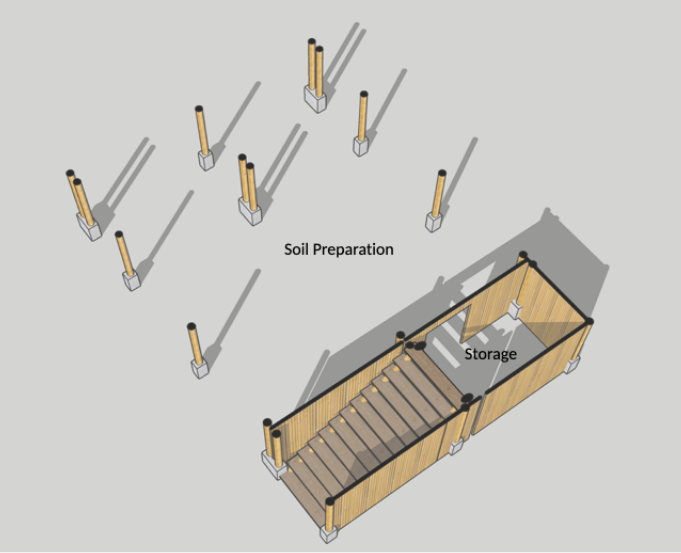 Soil Preparation

Storage