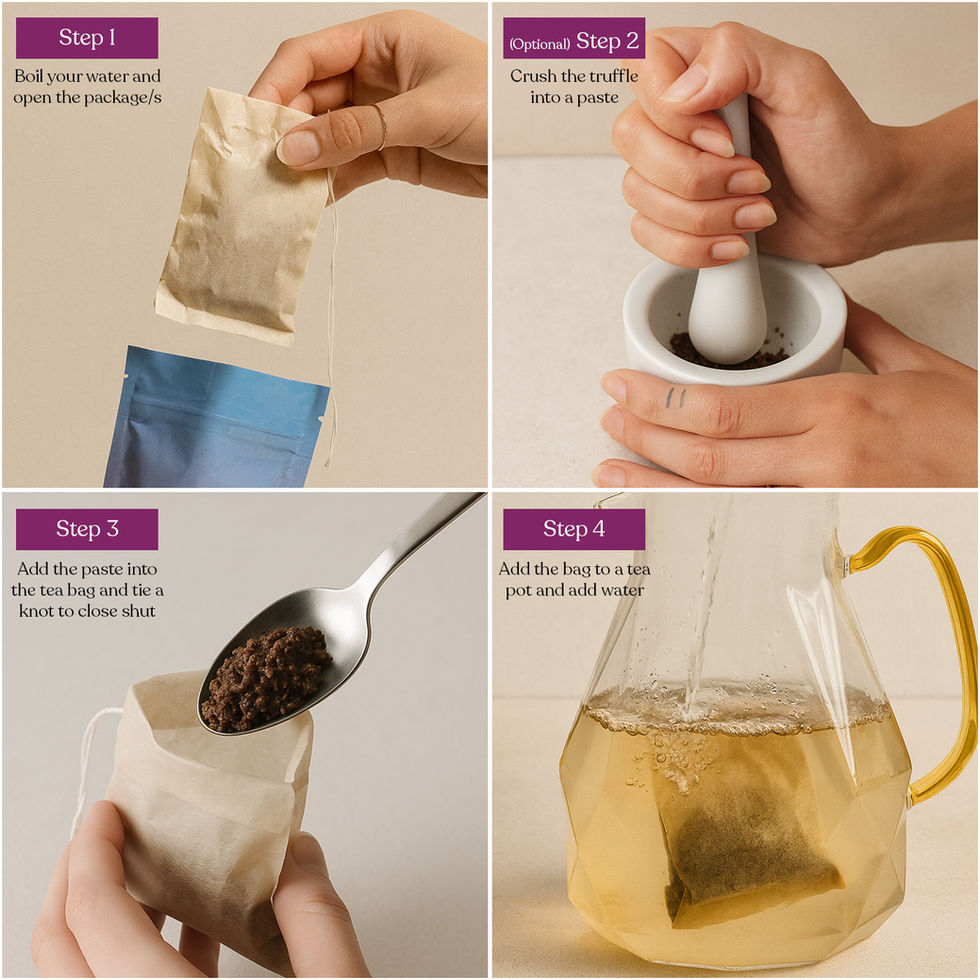 Step 1

Boil your water and open the package/s

(Optional) Step 2

Crush the truffle into a paste

Step 3

Add the paste into the tea bag and tie a knot to close shut

Step 4

Add the bag to a tea pot and add water