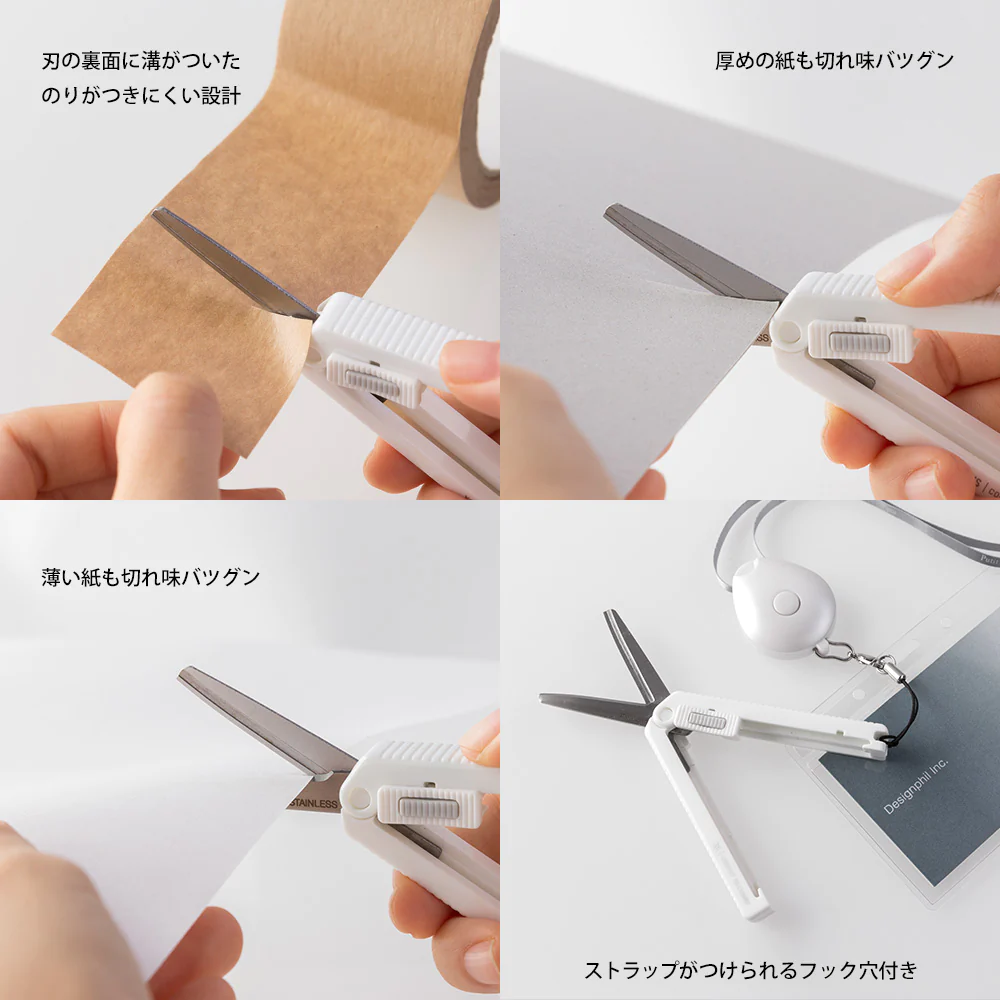 刃の裏面に溝がついた
のりがつきにくい設計

厚めの紙も切れ味バツグン

薄い紙も切れ味バツグン

STAINLESS

Designphil Inc.

ストラップがつけられるフック穴付き