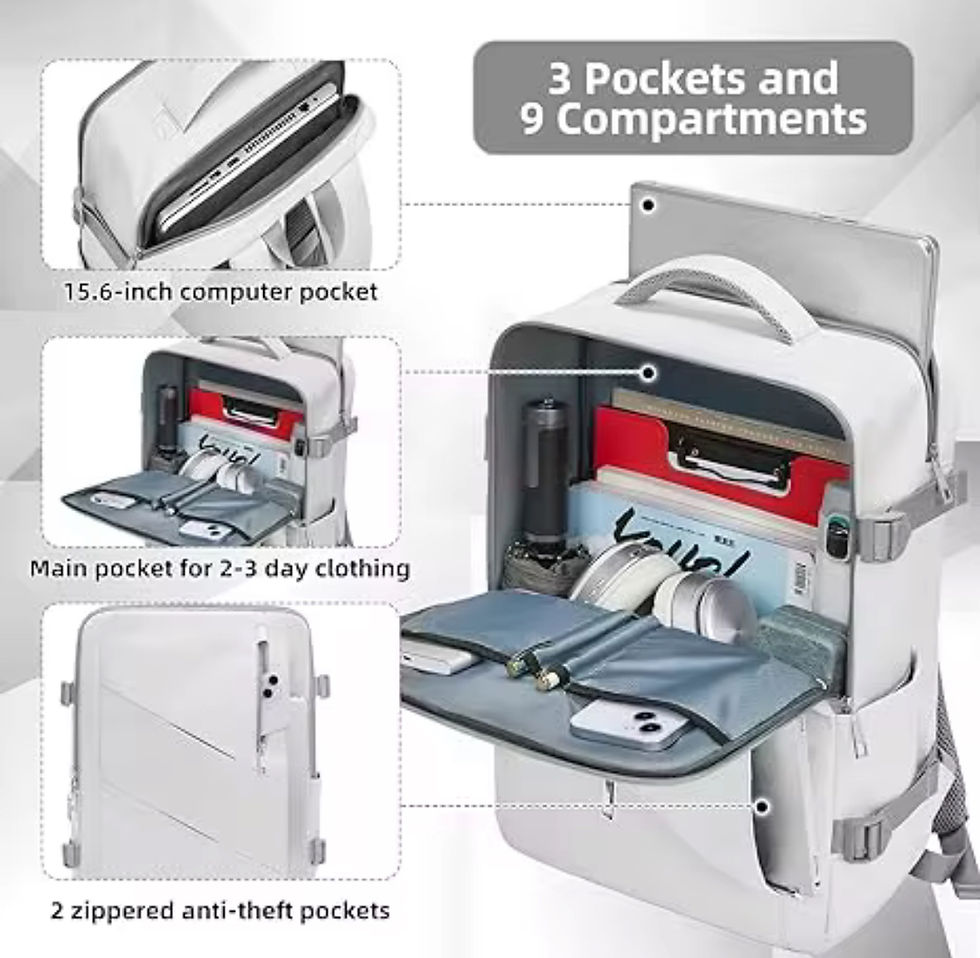 3 Pockets and 9 Compartments

15.6-inch computer pocket

Main pocket for 2-3 day clothing

2 zippered anti-theft pockets