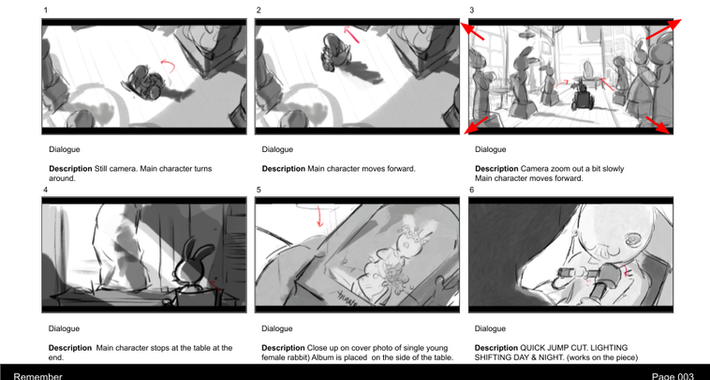 1

Dialogue

**Description** Still camera. Main character turns around.

2

Dialogue

**Description** Main character moves forward.

3

Dialogue

**Description** Camera zoom out a bit slowly Main character moves forward.

4

Dialogue

**Description** Main character stops at the table at the end.

5

Dialogue

**Description** Close up on cover photo of single young female rabbit) Album is placed on the side of the table.

6

Dialogue

**Description** QUICK JUMP CUT. LIGHTING SHIFTING DAY & NIGHT. (works on the piece)

Remember

Page 003