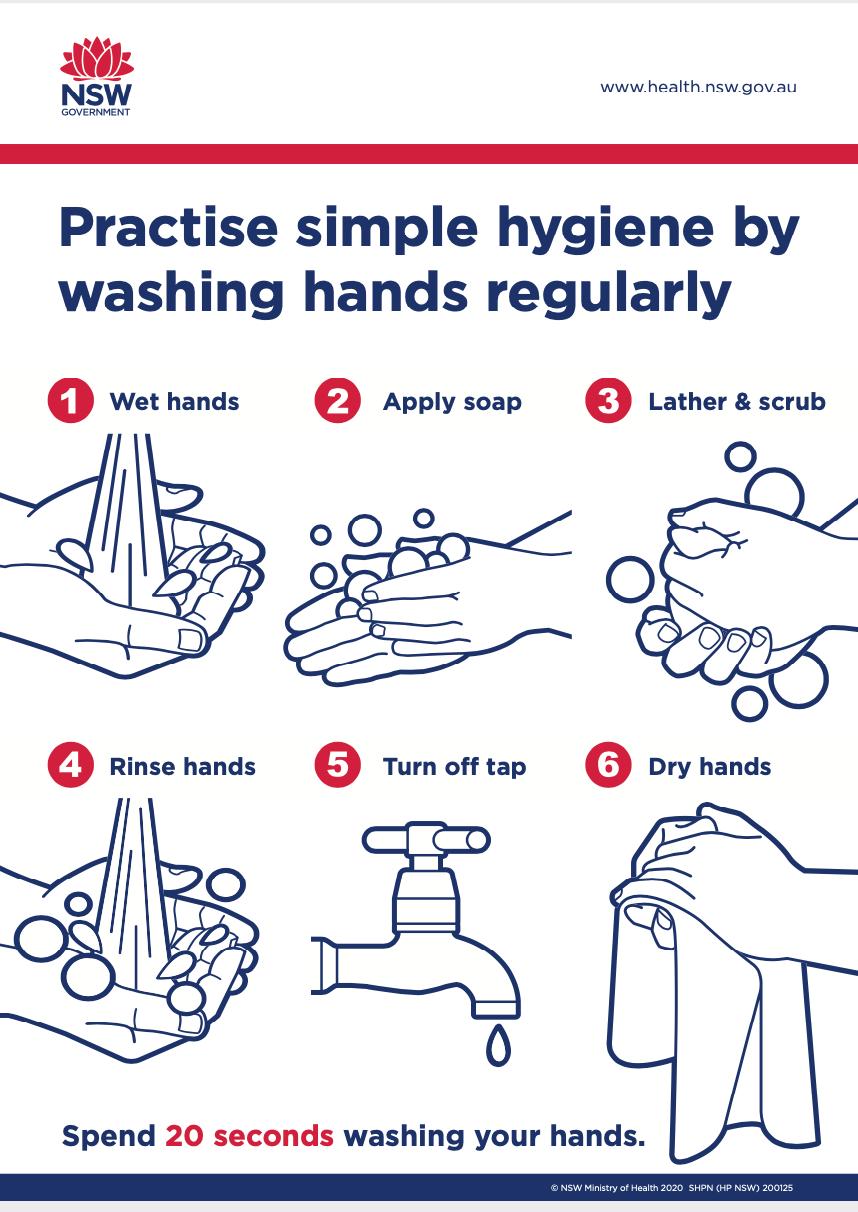 NSW
GOVERNMENT

www.health.nsw.gov.au

Practise simple hygiene by washing hands regularly

1 Wet hands

2 Apply soap

3 Lather & scrub

4 Rinse hands

5 Turn off tap

6 Dry hands

Spend 20 seconds washing your hands.

© NSW Ministry of Health 2020 SHPN (HP NSW) 200125