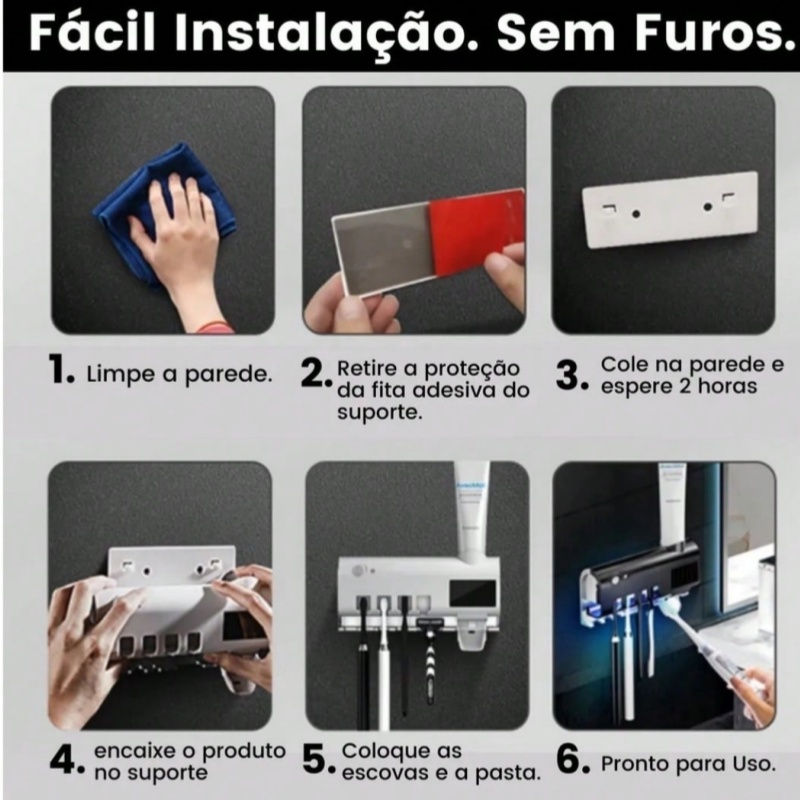 Fácil Instalação. Sem Furos.

1. Limpe a parede.

2. Retire a proteção da fita adesiva do suporte.

3. Cole na parede e espere 2 horas

4. encaixe o produto no suporte

5. Coloque as escovas e a pasta.

6. Pronto para Uso.