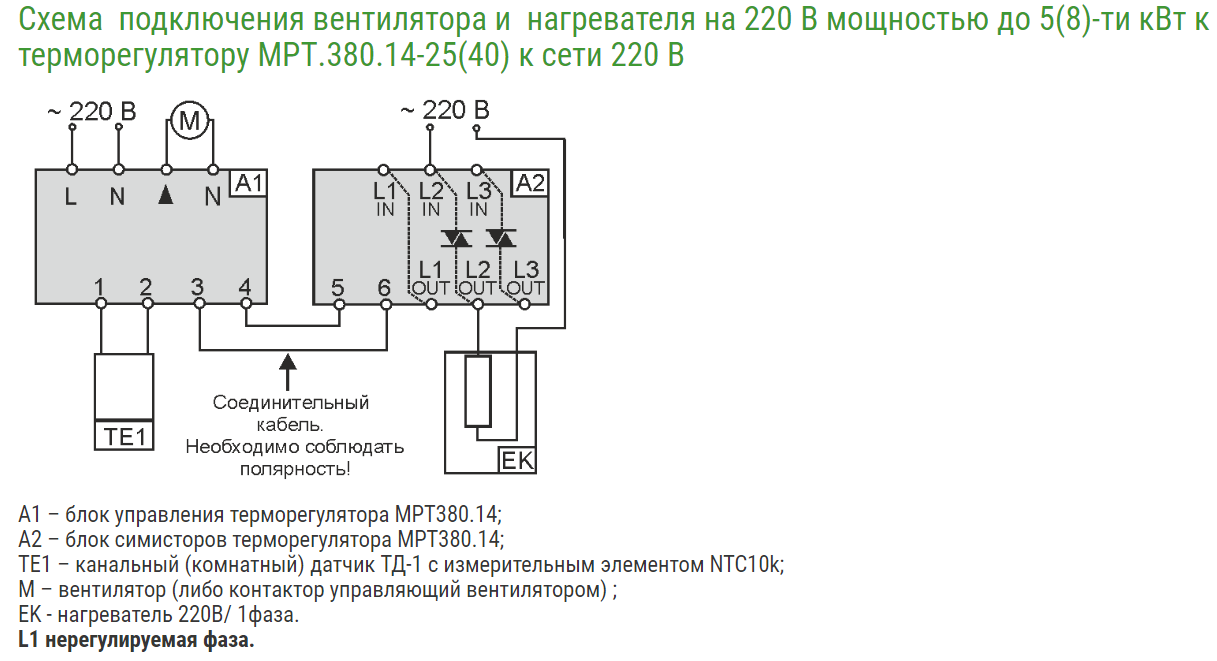 Схема подключения вентилятора и нагревателя на 220 В мощностью до 5(8)-ти кВт к терморегулятору МРТ.380.14-25(40) к сети 220 В

~ 220 В
M
L N ▲ N A1
1 2 3 4
TE1

~ 220 В
L1 IN L2 IN L3 IN A2
L1 OUT L2 OUT L3 OUT
5 6
EK

Соединительный кабель. Необходимо соблюдать полярность!

А1 – блок управления терморегулятора МРТ380.14;
А2 – блок симисторов терморегулятора МРТ380.14;
ТЕ1 – канальный (комнатный) датчик ТД-1 с измерительным элементом NTC10k;
М – вентилятор (либо контактор управляющий вентилятором) ;
ЕК - нагреватель 220В/ 1фаза.
L1 нерегулируемая фаза.