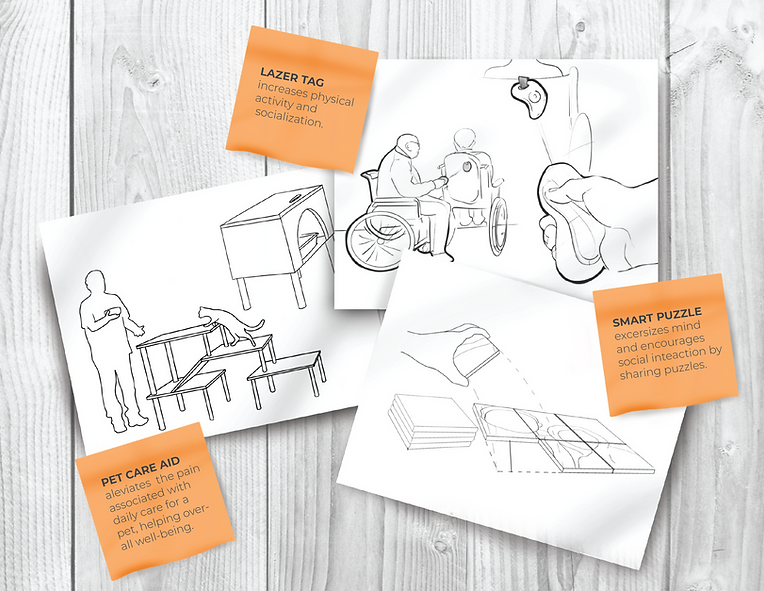 LAZER TAG
increases physical activity and socialization.

SMART PUZZLE
excersizes mind and encourages social inteaction by sharing puzzles.

PET CARE AID
aleviates the pain associated with daily care for a pet, helping overall well-being.