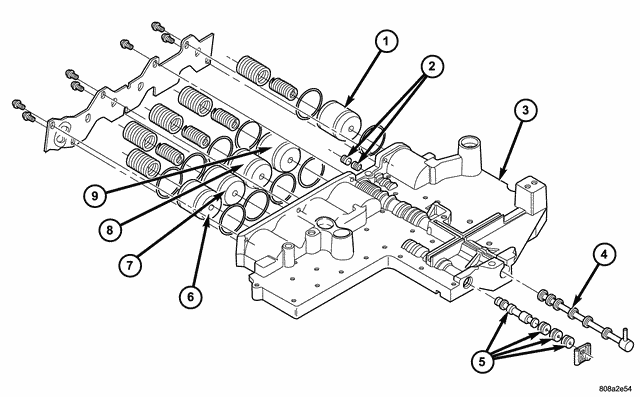 1
2
3
9
8
7
6
4
5
808a2e54