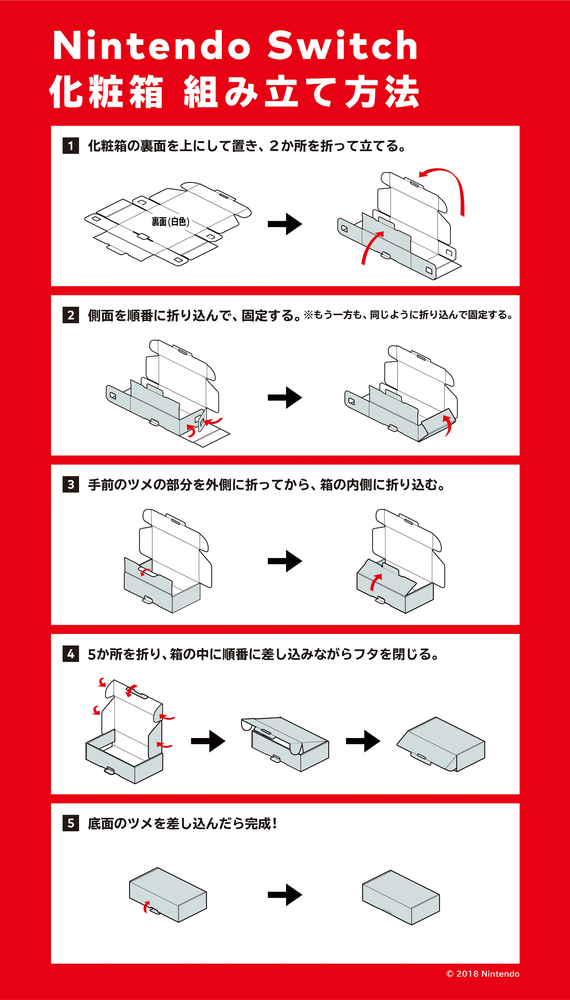 Nintendo Switch
化粧箱 組み立て方法

1 化粧箱の裏面を上にして置き、2か所を折って立てる。

裏面(白色)

2 側面を順番に折り込んで、固定する。※もう一方も、同じように折り込んで固定する。

3 手前のツメの部分を外側に折ってから、箱の内側に折り込む。

4 5か所を折り、箱の中に順番に差し込みながらフタを閉じる。

5 底面のツメを差し込んだら完成!

© 2018 Nintendo