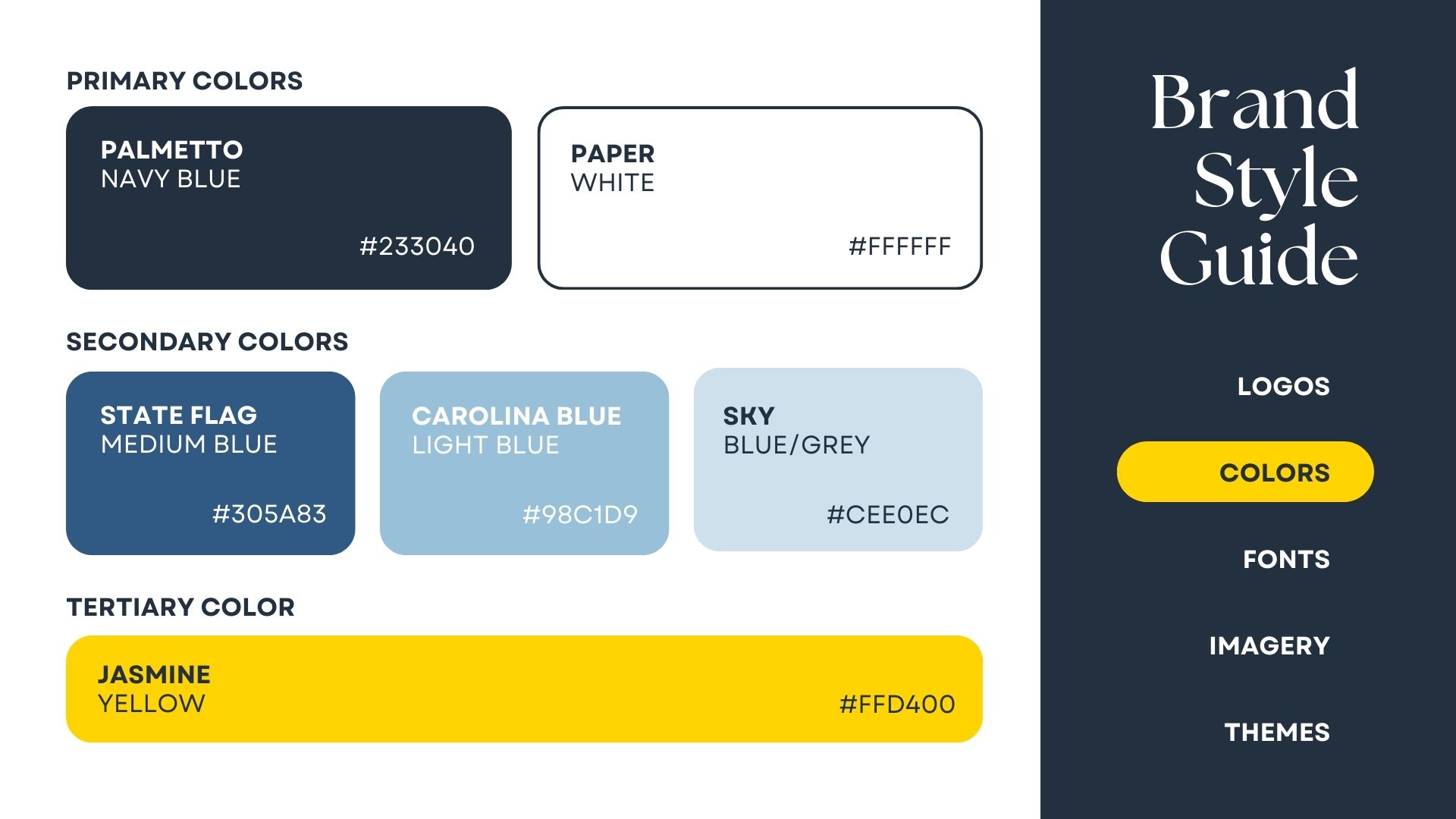 PRIMARY COLORS

PALMETTO
NAVY BLUE
#233040

PAPER
WHITE
#FFFFFF

SECONDARY COLORS

STATE FLAG
MEDIUM BLUE
#305A83

CAROLINA BLUE
LIGHT BLUE
#98C1D9

SKY
BLUE/GREY
#CEE0EC

TERTIARY COLOR

JASMINE
YELLOW
#FFD400

Brand Style Guide

LOGOS

COLORS

FONTS

IMAGERY

THEMES