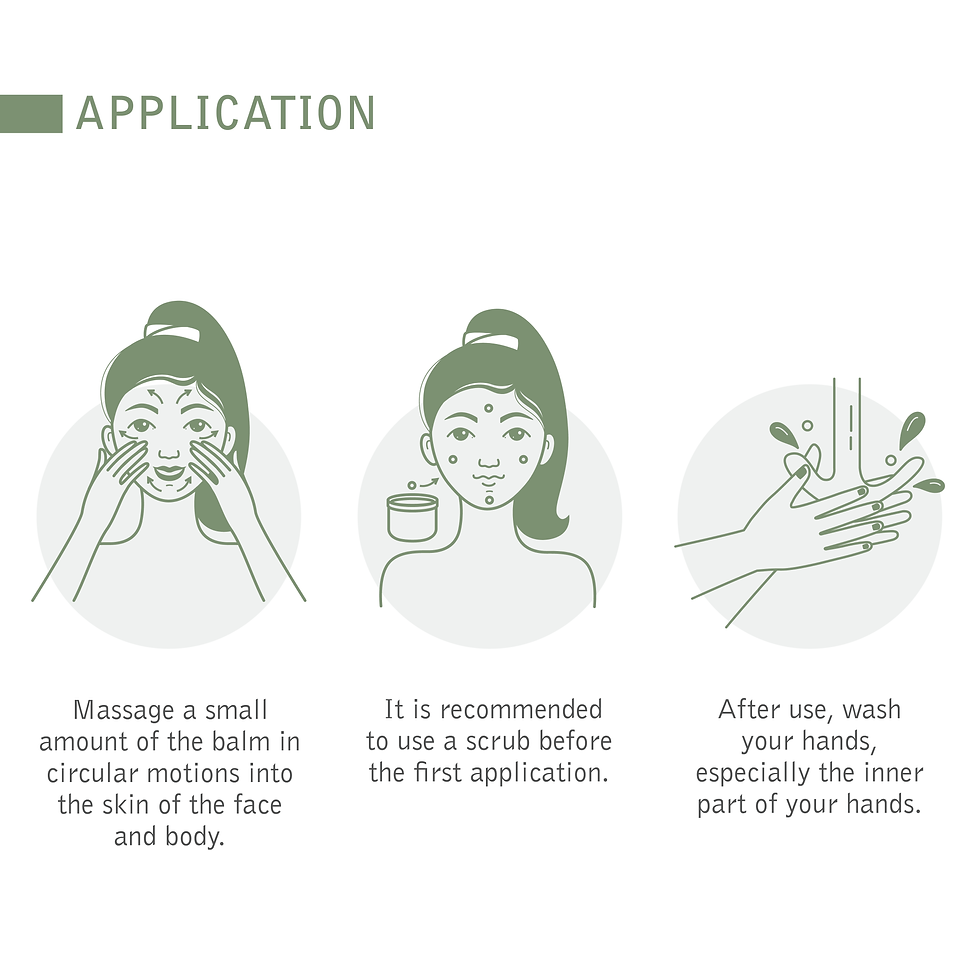 APPLICATION

Massage a small amount of the balm in circular motions into the skin of the face and body.

It is recommended to use a scrub before the first application.

After use, wash your hands, especially the inner part of your hands.