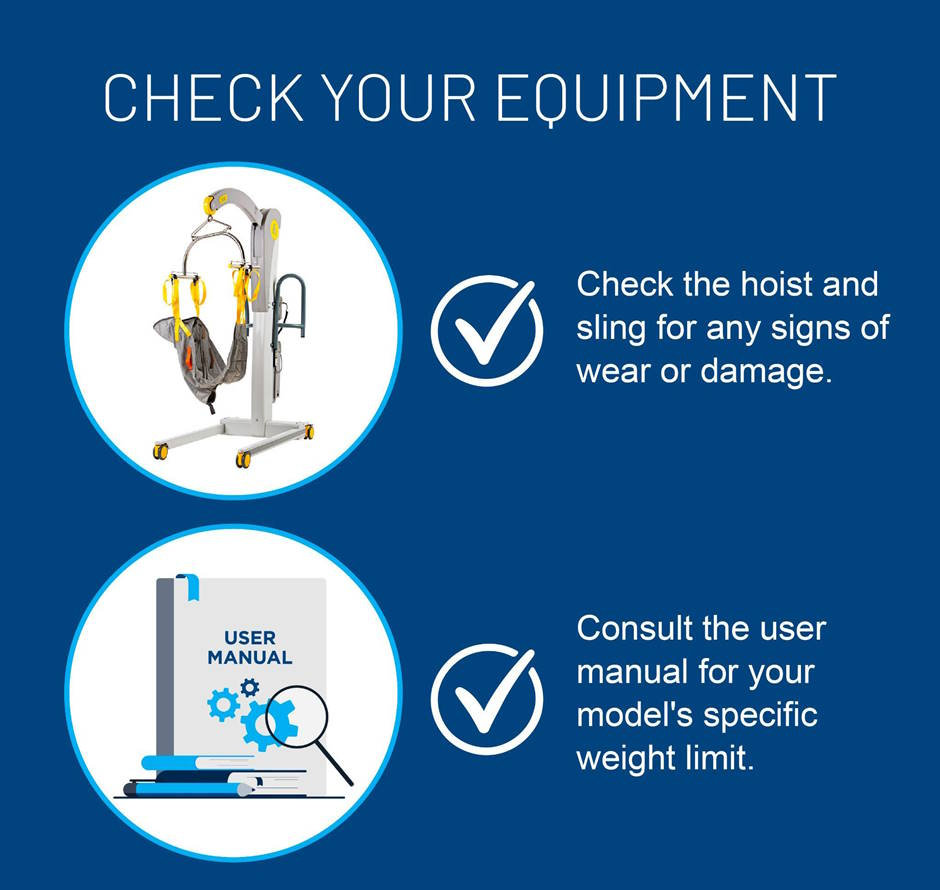 CHECK YOUR EQUIPMENT

Check the hoist and sling for any signs of wear or damage.

USER MANUAL

Consult the user manual for your model's specific weight limit.