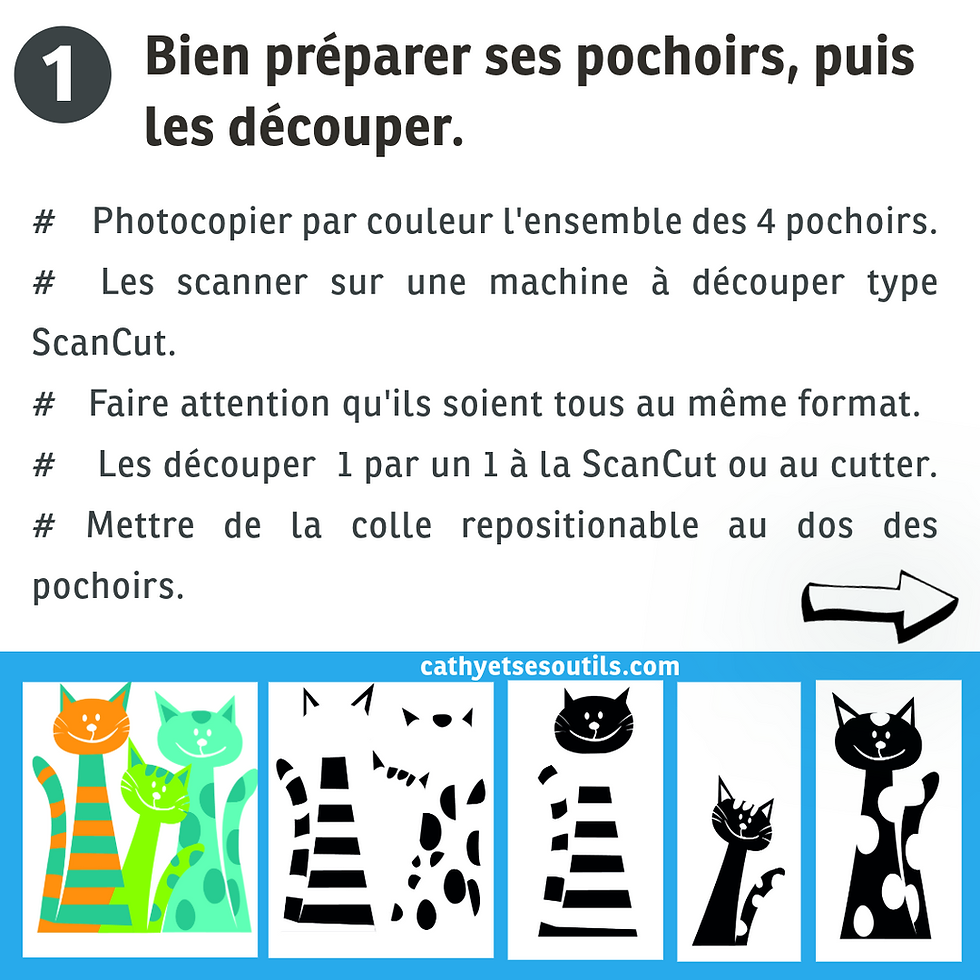 1 Bien préparer ses pochoirs, puis les découper.

# Photocopier par couleur l'ensemble des 4 pochoirs.

# Les scanner sur une machine à découper type ScanCut.

# Faire attention qu'ils soient tous au même format.

# Les découper 1 par un 1 à la ScanCut ou au cutter.

# Mettre de la colle repositionable au dos des pochoirs.

cathyetsesoutils.com