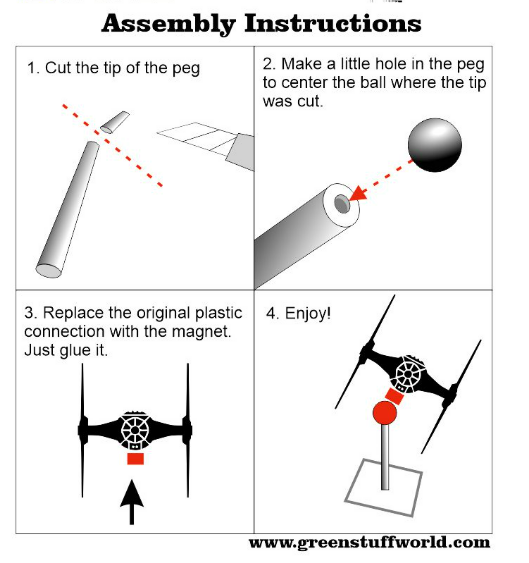 Assembly Instructions

1. Cut the tip of the peg

2. Make a little hole in the peg to center the ball where the tip was cut.

3. Replace the original plastic connection with the magnet. Just glue it.

4. Enjoy!

www.greenstuffworld.com