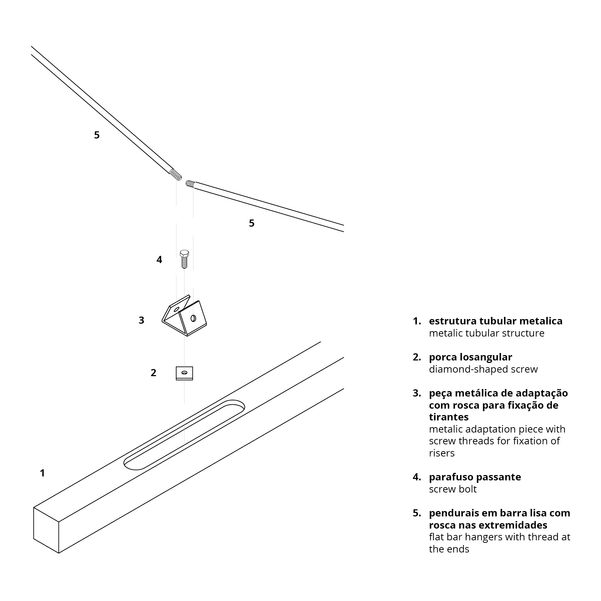 5

5

4

3

2

1

1. estrutura tubular metalica
metalic tubular structure

2. porca losangular
diamond-shaped screw

3. peça metálica de adaptação com rosca para fixação de tirantes
metalic adaptation piece with screw threads for fixation of risers

4. parafuso passante
screw bolt

5. pendurais em barra lisa com rosca nas extremidades
flat bar hangers with thread at the ends