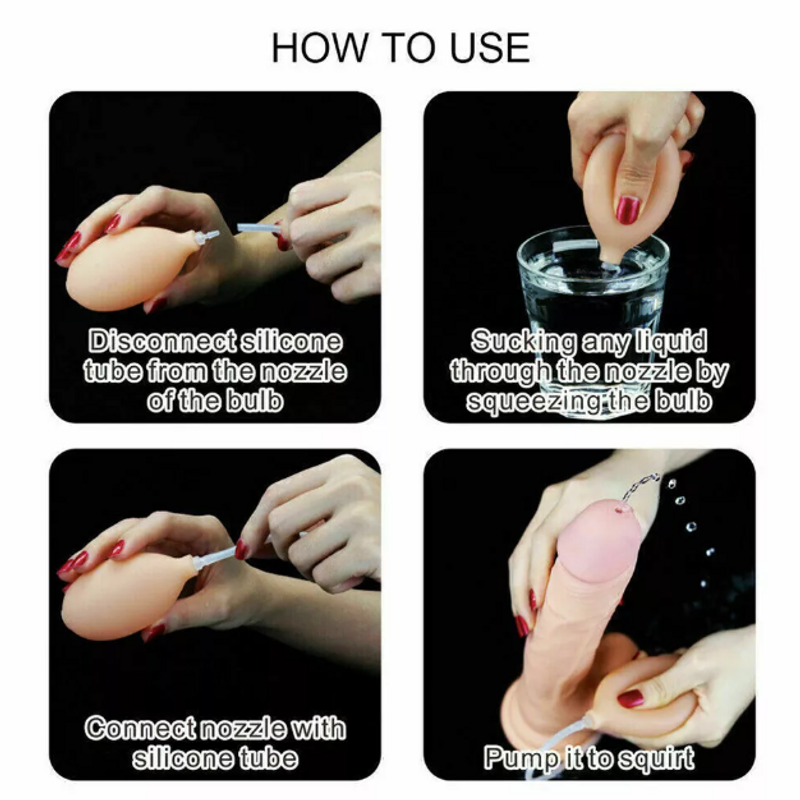 HOW TO USE

Disconnect silicone tube from the nozzle of the bulb

Sucking any liquid through the nozzle by squeezing the bulb

Connect nozzle with silicone tube

Pump it to squirt