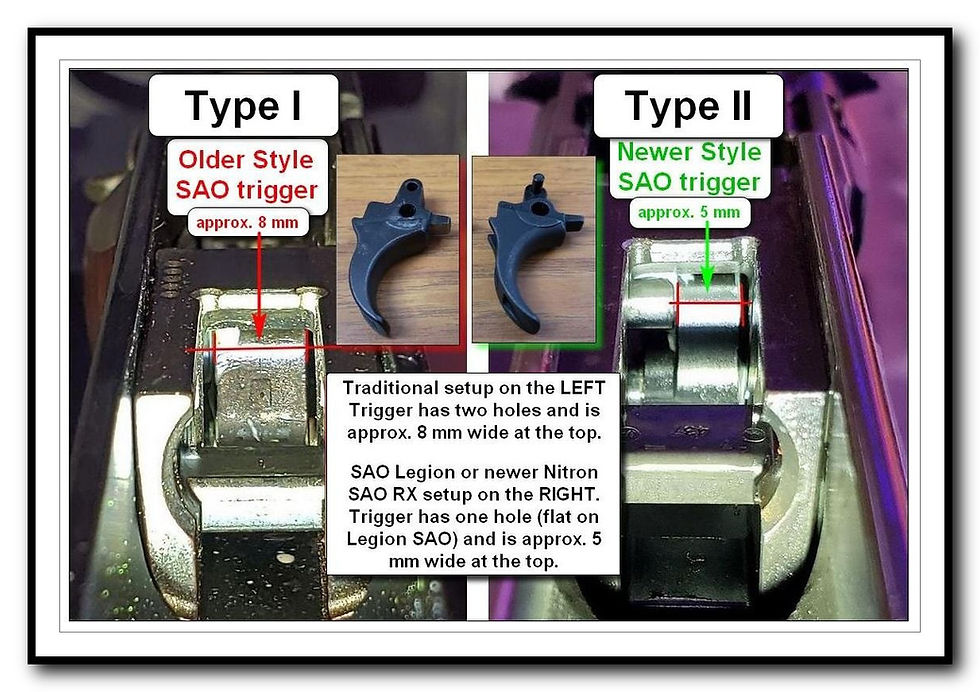 Type I

Older Style SAO trigger

approx. 8 mm

Type II

Newer Style SAO trigger

approx. 5 mm

Traditional setup on the LEFT Trigger has two holes and is approx. 8 mm wide at the top.

SAO Legion or newer Nitron SAO RX setup on the RIGHT. Trigger has one hole (flat on Legion SAO) and is approx. 5 mm wide at the top.