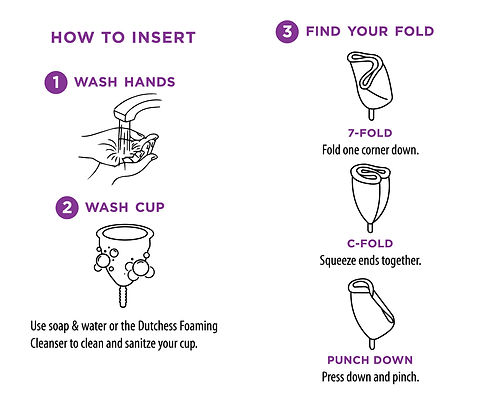 HOW TO INSERT

1 WASH HANDS

2 WASH CUP

Use soap & water or the Dutchess Foaming Cleanser to clean and sanitze your cup.

3 FIND YOUR FOLD

7-FOLD
Fold one corner down.

C-FOLD
Squeeze ends together.

PUNCH DOWN
Press down and pinch.