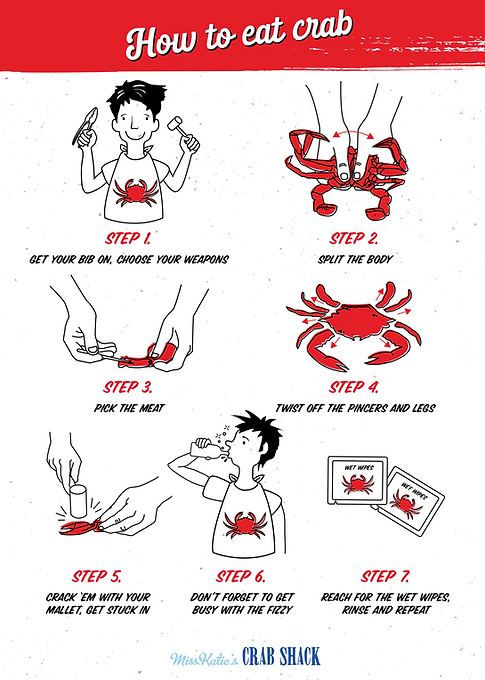 How to eat crab

STEP 1.
GET YOUR BIB ON, CHOOSE YOUR WEAPONS

STEP 2.
SPLIT THE BODY

STEP 3.
PICK THE MEAT

STEP 4.
TWIST OFF THE PINCERS AND LEGS

WET WIPES

WET WIPES

STEP 5.
CRACK 'EM WITH YOUR MALLET, GET STUCK IN

STEP 6.
DON'T FORGET TO GET BUSY WITH THE FIZZY

STEP 7.
REACH FOR THE WET WIPES, RINSE AND REPEAT

Miss Katie's CRAB SHACK