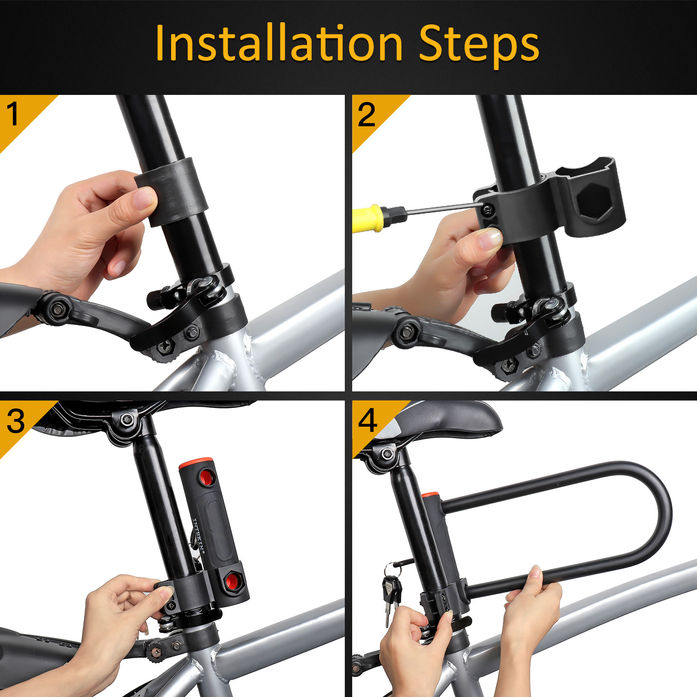 Installation Steps

1

2

3

4