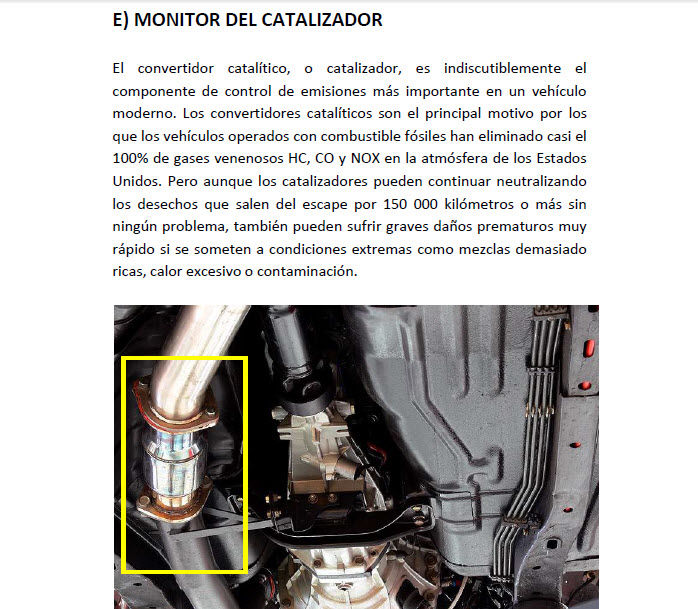 E) MONITOR DEL CATALIZADOR

El convertidor catalítico, o catalizador, es indiscutiblemente el componente de control de emisiones más importante en un vehículo moderno. Los convertidores catalíticos son el principal motivo por los que los vehículos operados con combustible fósiles han eliminado casi el 100% de gases venenosos HC, CO y NOX en la atmósfera de los Estados Unidos. Pero aunque los catalizadores pueden continuar neutralizando los desechos que salen del escape por 150 000 kilómetros o más sin ningún problema, también pueden sufrir graves daños prematuros muy rápido si se someten a condiciones extremas como mezclas demasiado ricas, calor excesivo o contaminación.