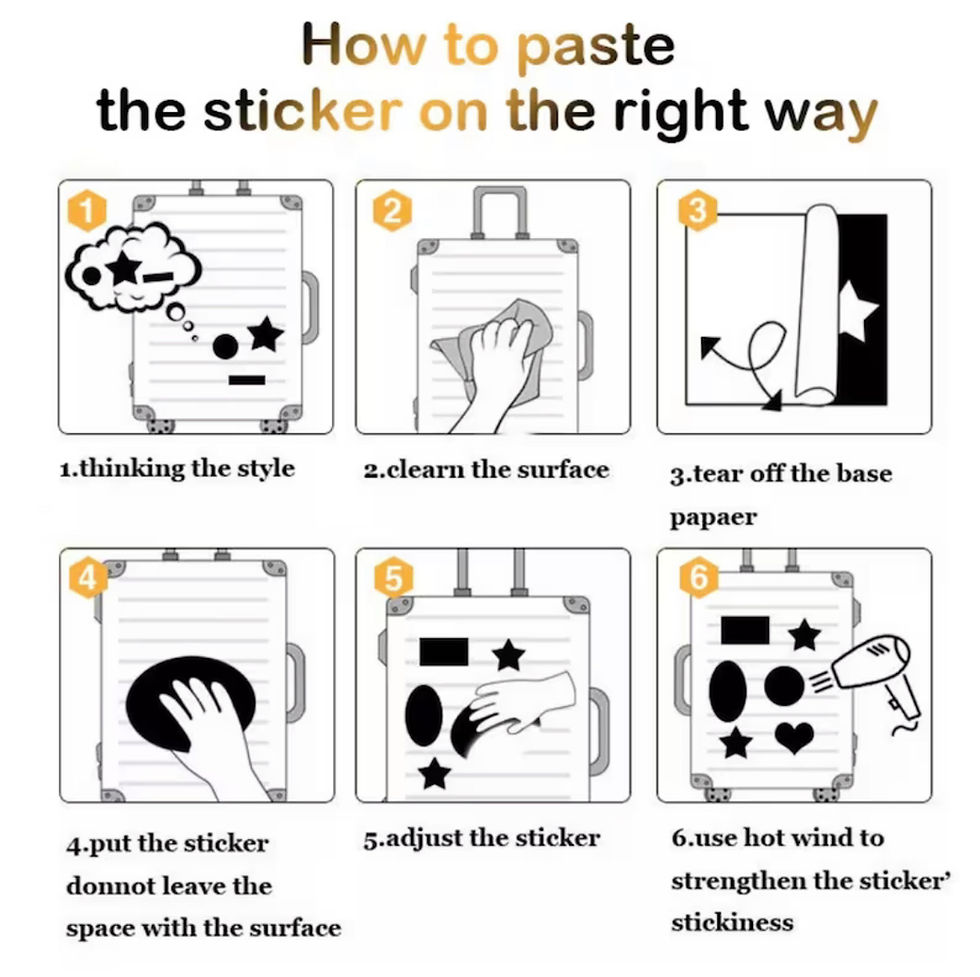 How to paste
the sticker on the right way

1

2

3

1.thinking the style

2.clearn the surface

3.tear off the base papaer

4

5

6

4.put the sticker donnot leave the space with the surface

5.adjust the sticker

6.use hot wind to strengthen the sticker' stickiness