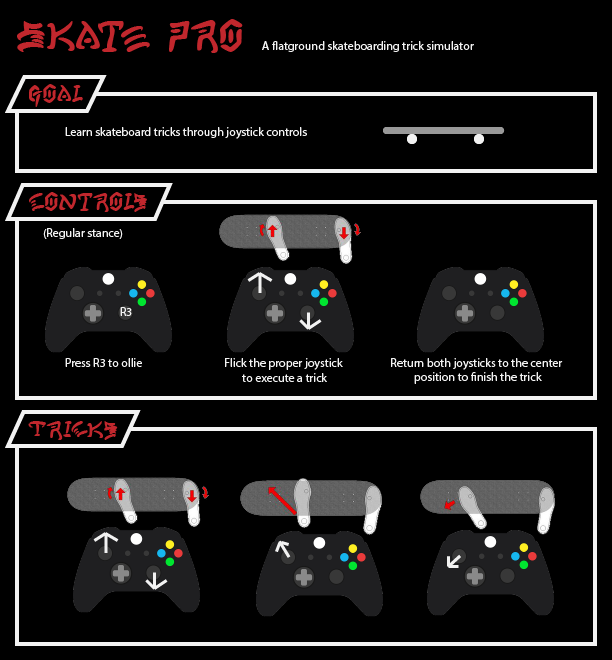 SKATE PRO

A flatground skateboarding trick simulator

GOAL

Learn skateboard tricks through joystick controls

CONTROLS

(Regular stance)

R3

Press R3 to ollie

Flick the proper joystick to execute a trick

Return both joysticks to the center position to finish the trick

TRICKS