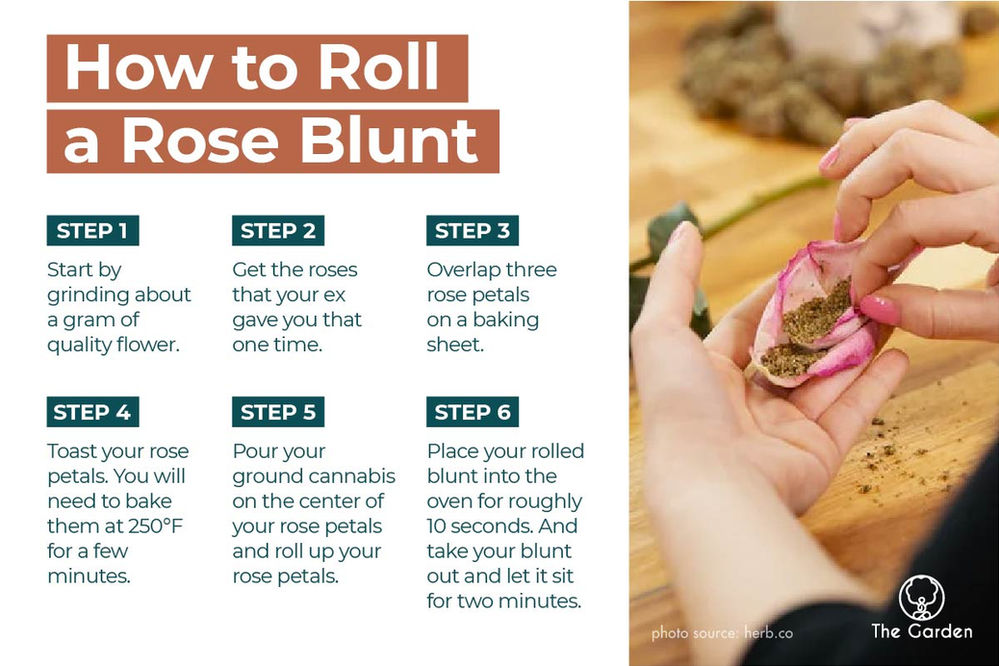 How to Roll a Rose Blunt

STEP 1

Start by grinding about a gram of quality flower.

STEP 2

Get the roses that your ex gave you that one time.

STEP 3

Overlap three rose petals on a baking sheet.

STEP 4

Toast your rose petals. You will need to bake them at 250°F for a few minutes.

STEP 5

Pour your ground cannabis on the center of your rose petals and roll up your rose petals.

STEP 6

Place your rolled blunt into the oven for roughly 10 seconds. And take your blunt out and let it sit for two minutes.

photo source: herb.co

The Garden